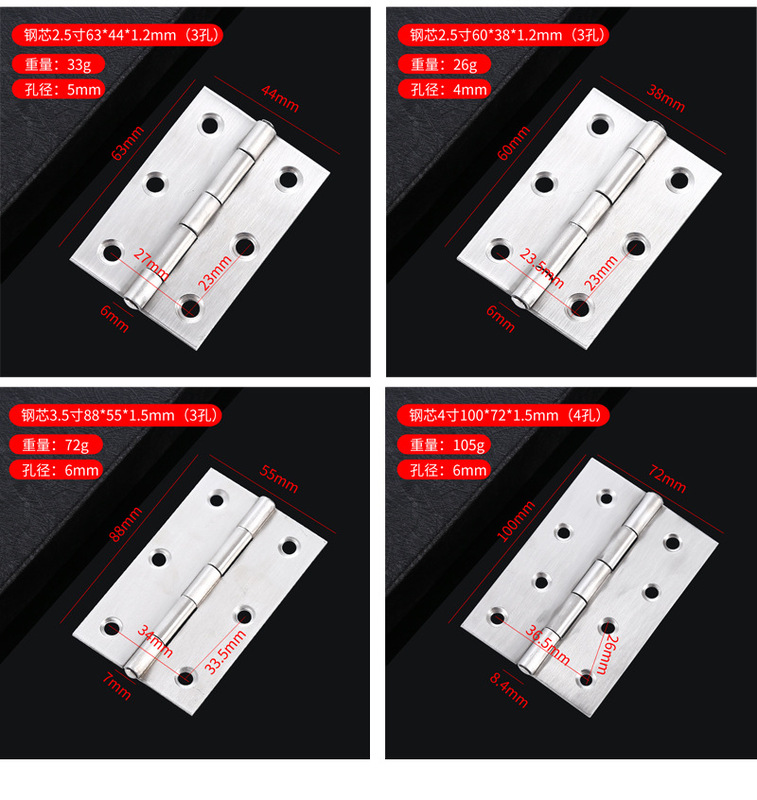 钢芯2.5寸63*44*1.2mm（3孔）

重量：33g

孔径：5mm

44mm

63mm

27mm

23mm

6mm

钢芯2.5寸60*38*1.2mm（3孔）

重量：26g

孔径：4mm

38mm

60mm

23.5mm

23mm

6mm

钢芯3.5寸88*55*1.5mm（3孔）

重量：72g

孔径：6mm

55mm

88mm

34mm

33.5mm

7mm

钢芯4寸100*72*1.5mm（4孔）

重量：105g

孔径：6mm

72mm

100mm

36.5mm

26mm

8.4mm