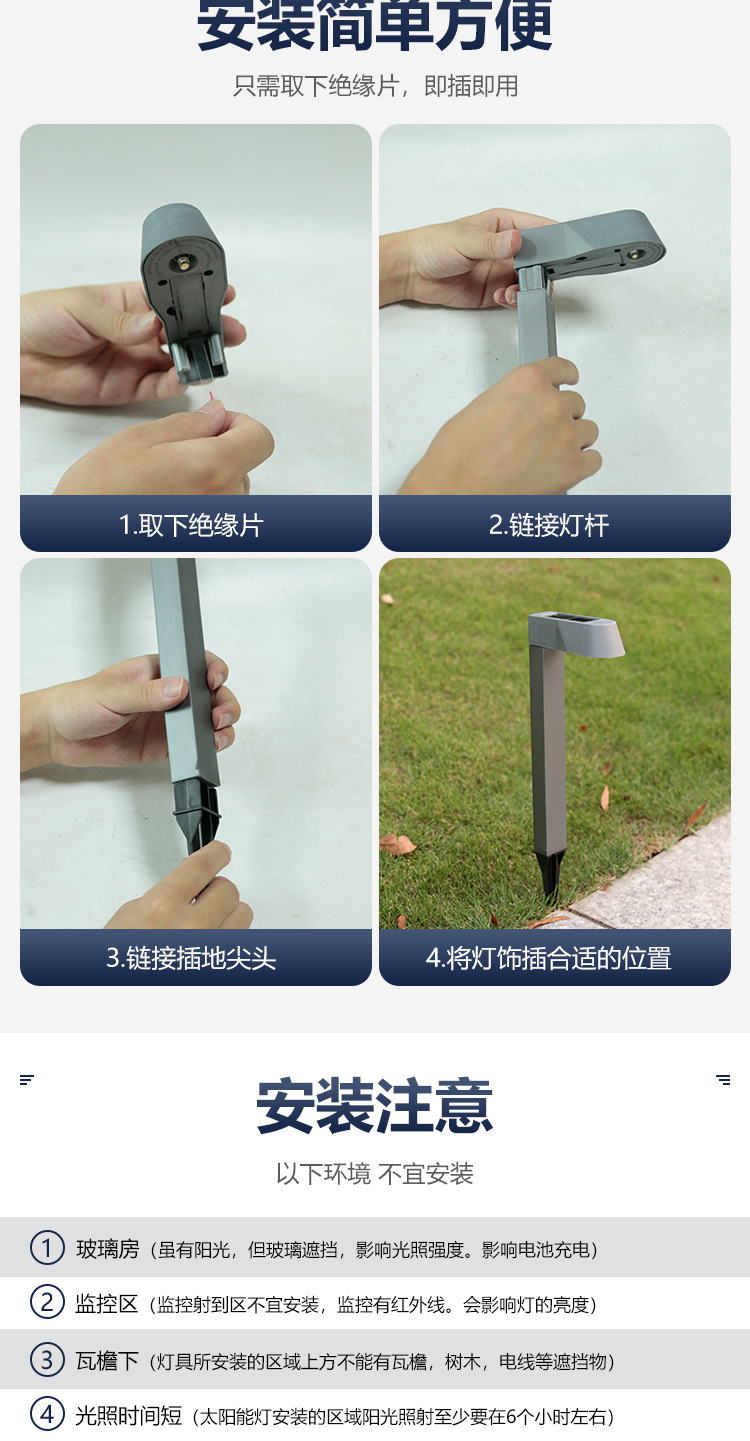 安装简单方便

只需取下绝缘片，即插即用

1.取下绝缘片

2.链接灯杆

3.链接插地尖头

4.将灯饰插合适的位置

安装注意

以下环境 不宜安装

① 玻璃房（虽有阳光，但玻璃遮挡，影响光照强度。影响电池充电）

② 监控区（监控射到区不宜安装，监控有红外线。会影响灯的亮度）

③ 瓦檐下（灯具所安装的区域上方不能有瓦檐，树木，电线等遮挡物）

④ 光照时间短（太阳能灯安装的区域阳光照射至少要在6个小时左右）