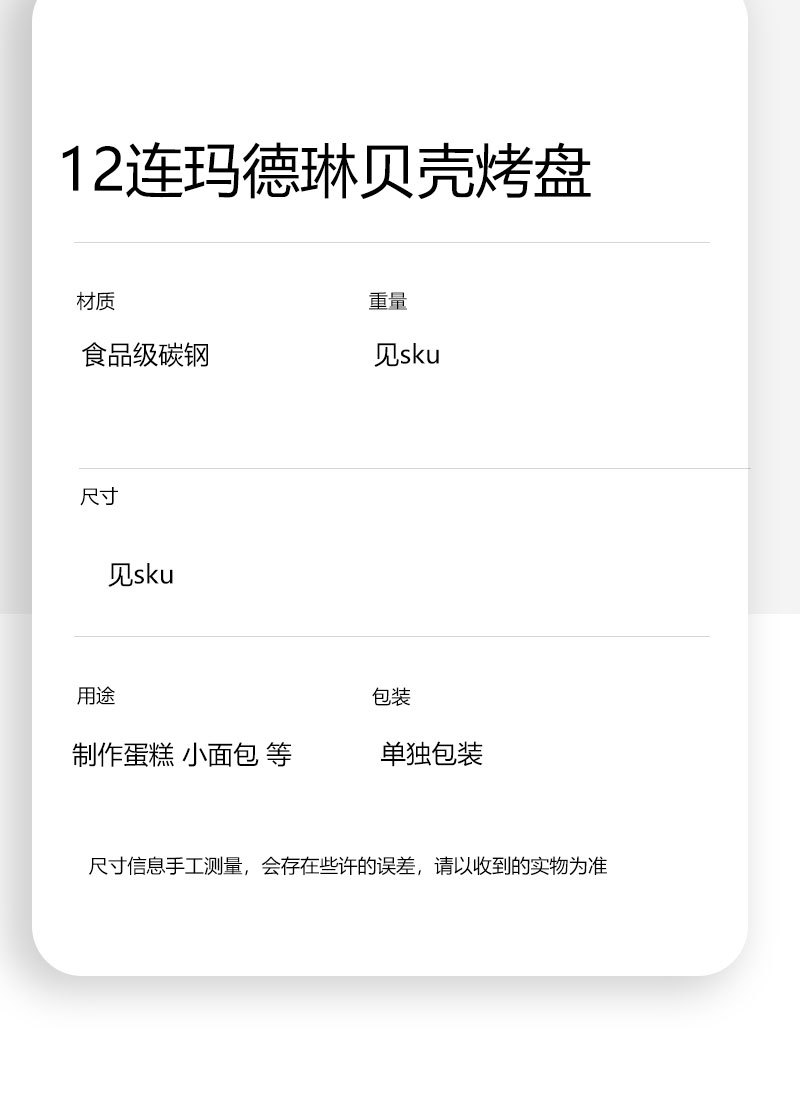 12连玛德琳贝壳烤盘

材质

食品级碳钢

重量

见sku

尺寸

见sku

用途

制作蛋糕 小面包 等

包装

单独包装

尺寸信息手工测量，会存在些许的误差，请以收到的实物为准