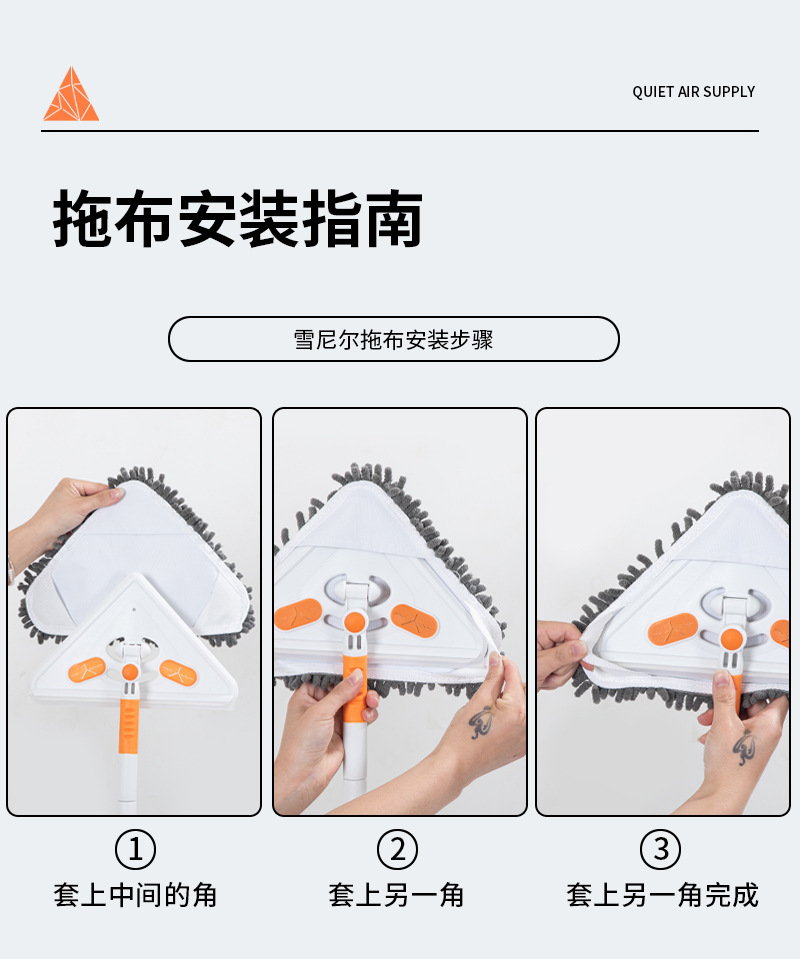 QUIET AIR SUPPLY

拖布安装指南

雪尼尔拖布安装步骤

①
套上中间的角

②
套上另一角

③
套上另一角完成