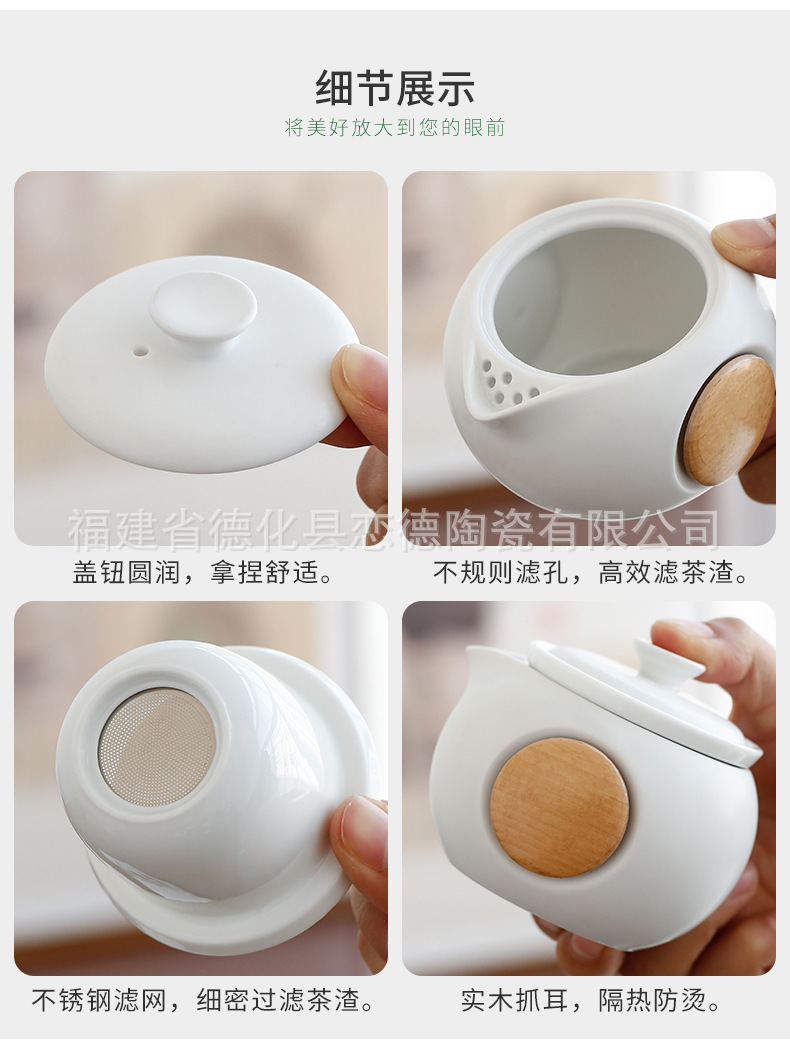 细节展示
将美好放大到您的眼前

福建省德化县恋德陶瓷有限公司

盖钮圆润，拿捏舒适。

不规则滤孔，高效滤茶渣。

不锈钢滤网，细密过滤茶渣。

实木抓耳，隔热防烫。