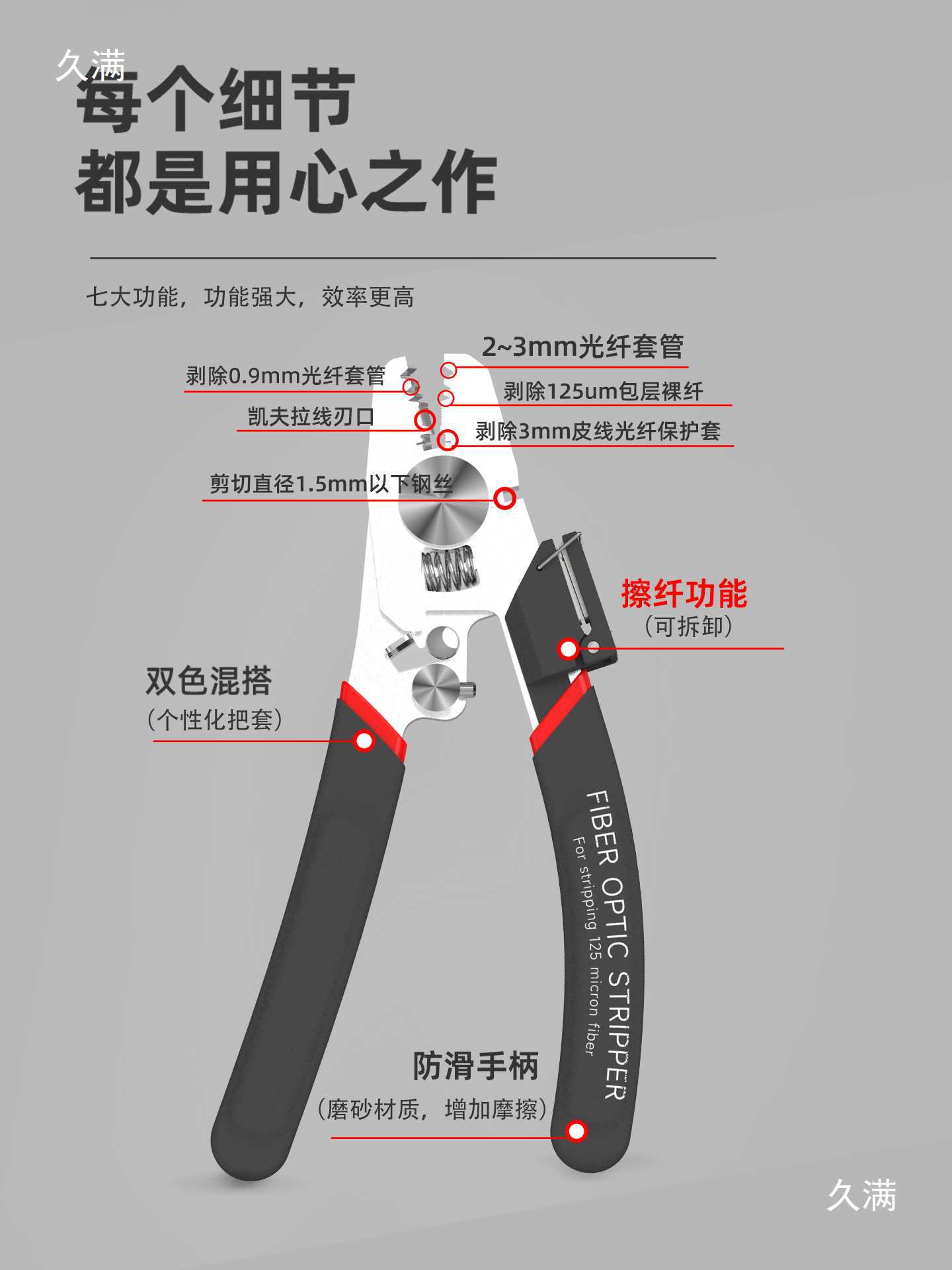 久满

每个细节
都是用心之作

七大功能，功能强大，效率更高

2~3mm光纤套管

剥除0.9mm光纤套管

剥除125um包层裸纤

凯夫拉线刃口

剥除3mm皮线光纤保护套

剪切直径1.5mm以下钢丝

擦纤功能
（可拆卸）

双色混搭
（个性化把套）

FIBER OPTIC STRIPPER
For stripping 125 micron fiber

防滑手柄
（磨砂材质，增加摩擦）

久满