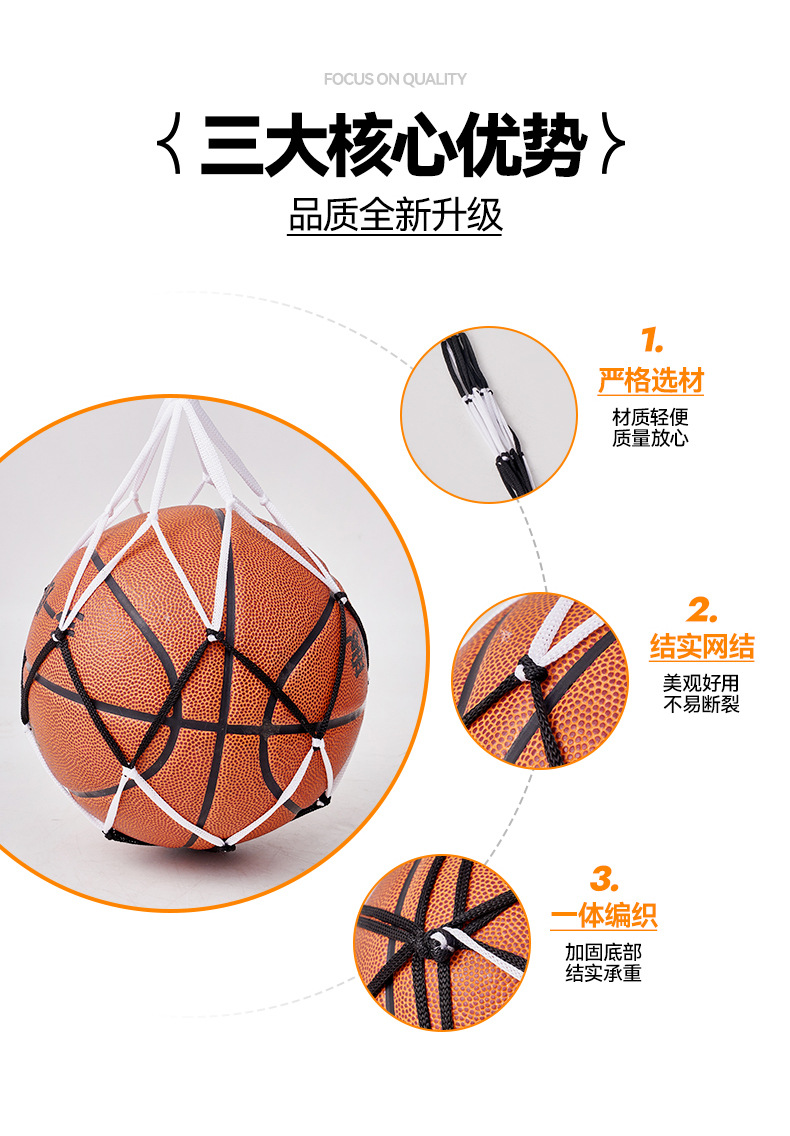 FOCUS ON QUALITY

{ 三大核心优势 }

品质全新升级

1.
严格选材
材质轻便
质量放心

2.
结实网结
美观好用
不易断裂

3.
一体编织
加固底部
结实承重