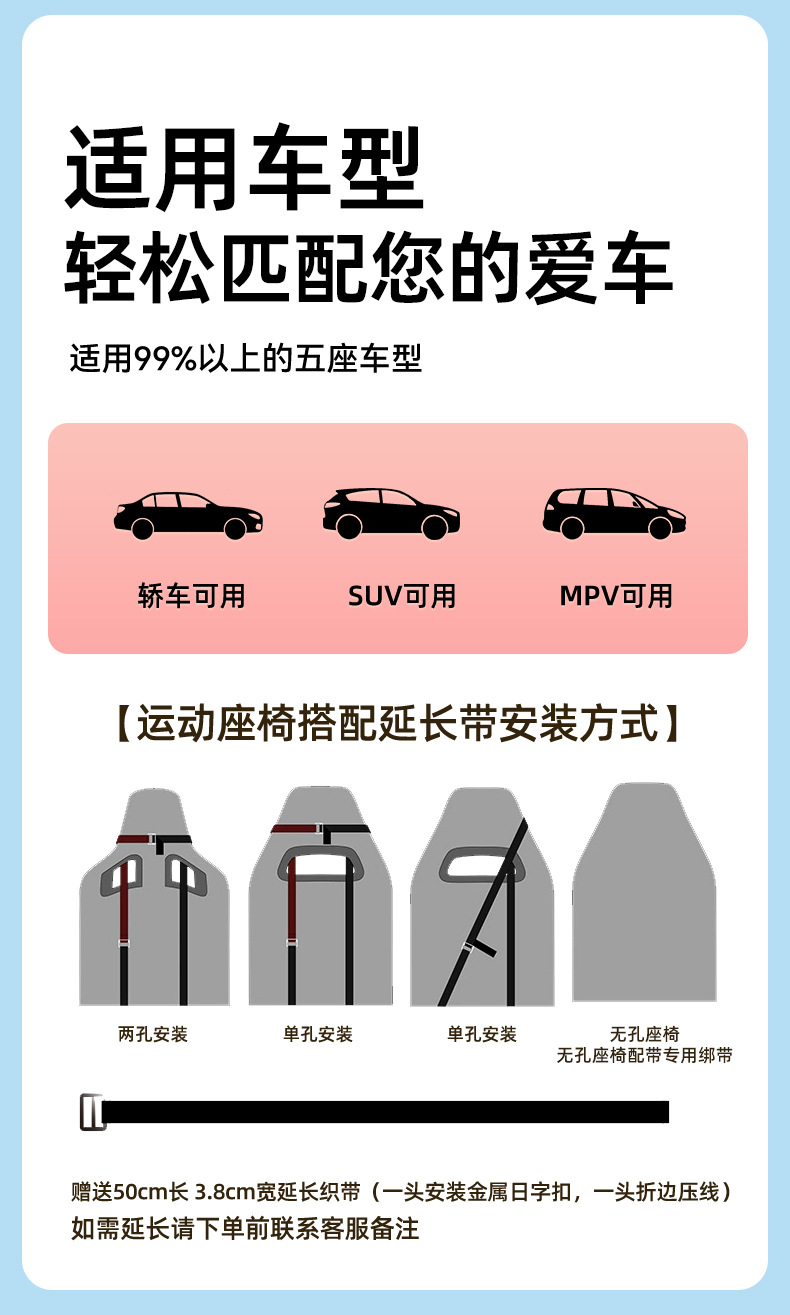 适用车型
轻松匹配您的爱车

适用99%以上的五座车型

轿车可用
SUV可用
MPV可用

【运动座椅搭配延长带安装方式】

两孔安装
单孔安装
单孔安装
无孔座椅
无孔座椅配带专用绑带

赠送50cm长 3.8cm宽延长织带（一头安装金属日字扣，一头折边压线）
如需延长请下单前联系客服备注