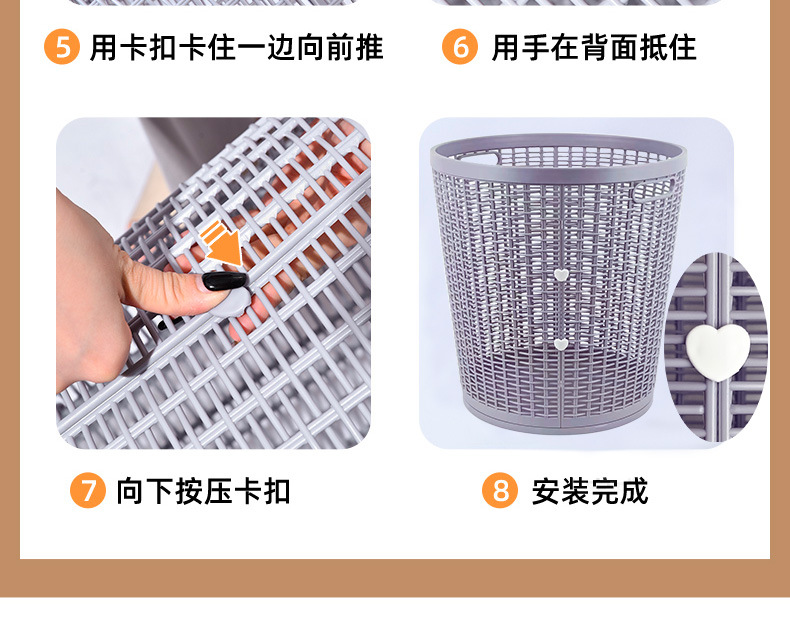 5 用卡扣卡住一边向前推

6 用手在背面抵住

7 向下按压卡扣

8 安装完成