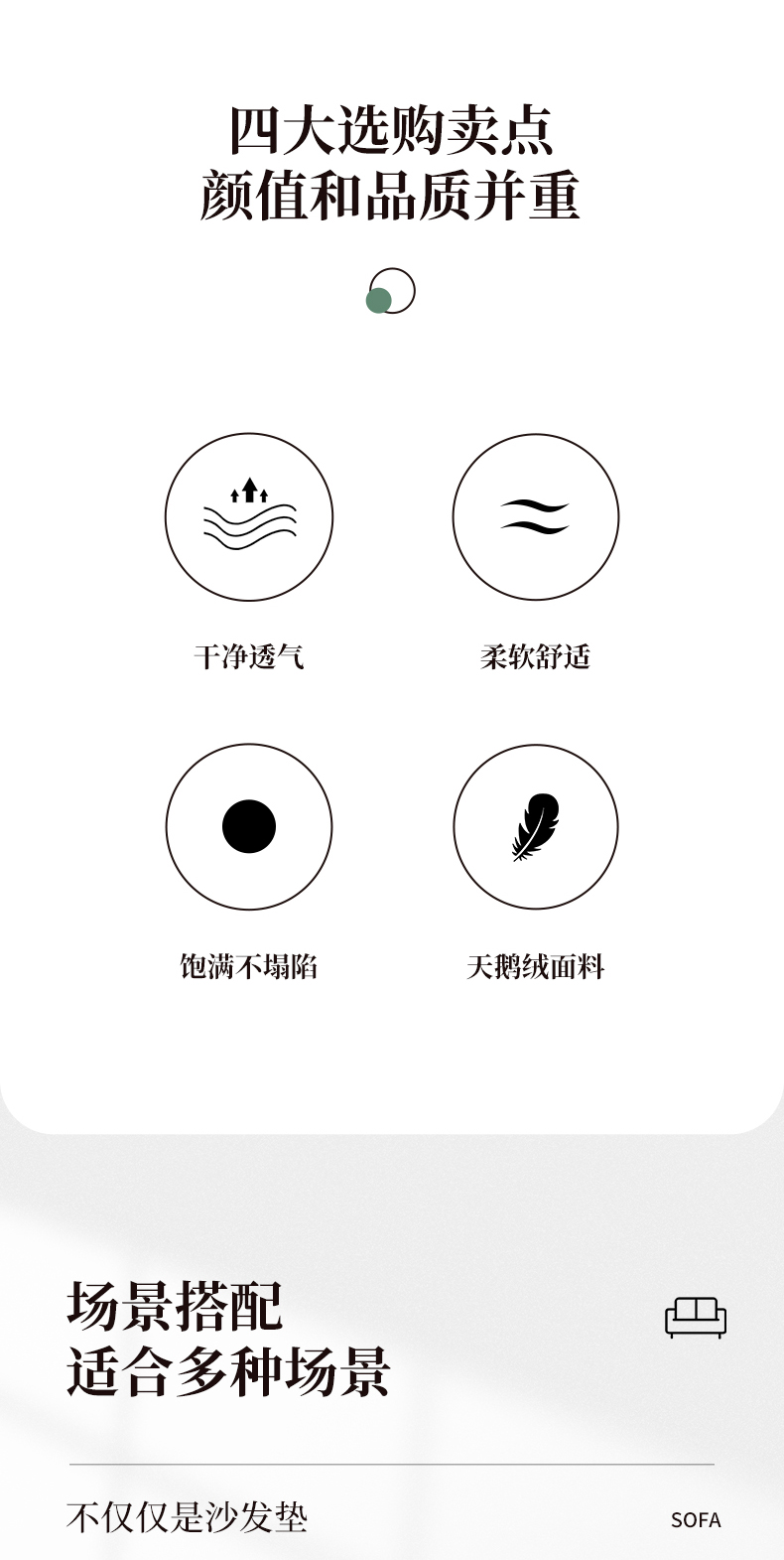 四大选购卖点
颜值和品质并重

干净透气

柔软舒适

饱满不塌陷

天鹅绒面料

场景搭配
适合多种场景

不仅仅是沙发垫

SOFA