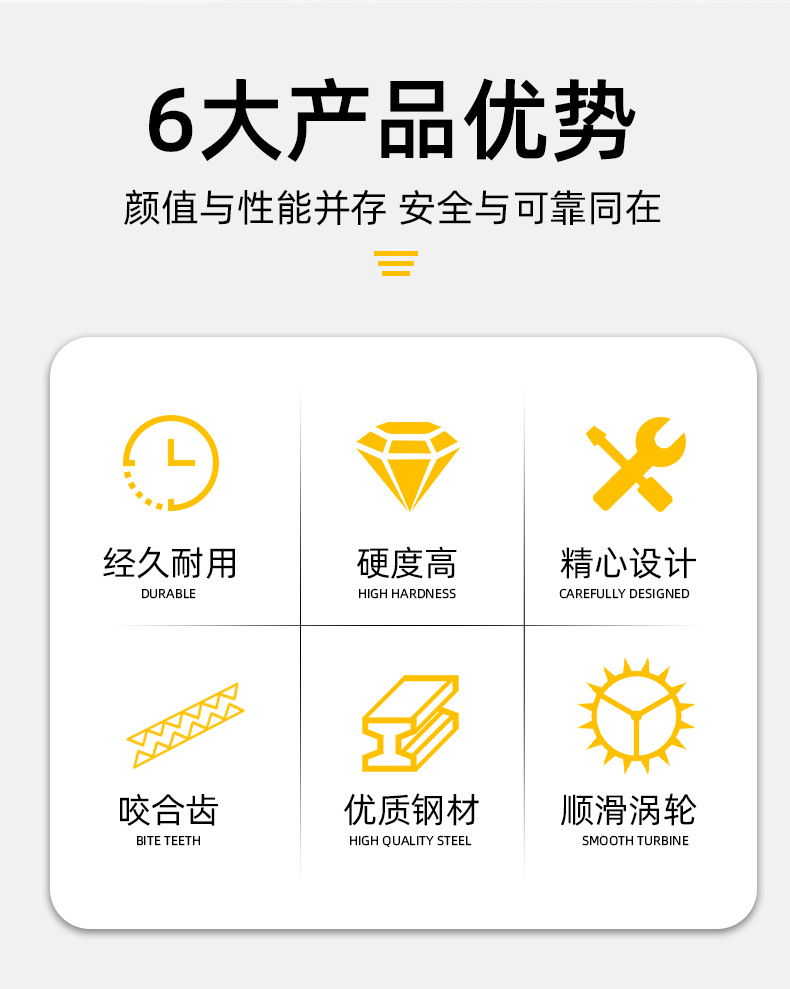 6大产品优势

颜值与性能并存 安全与可靠同在

经久耐用
DURABLE

硬度高
HIGH HARDNESS

精心设计
CAREFULLY DESIGNED

咬合齿
BITE TEETH

优质钢材
HIGH QUALITY STEEL

顺滑涡轮
SMOOTH TURBINE