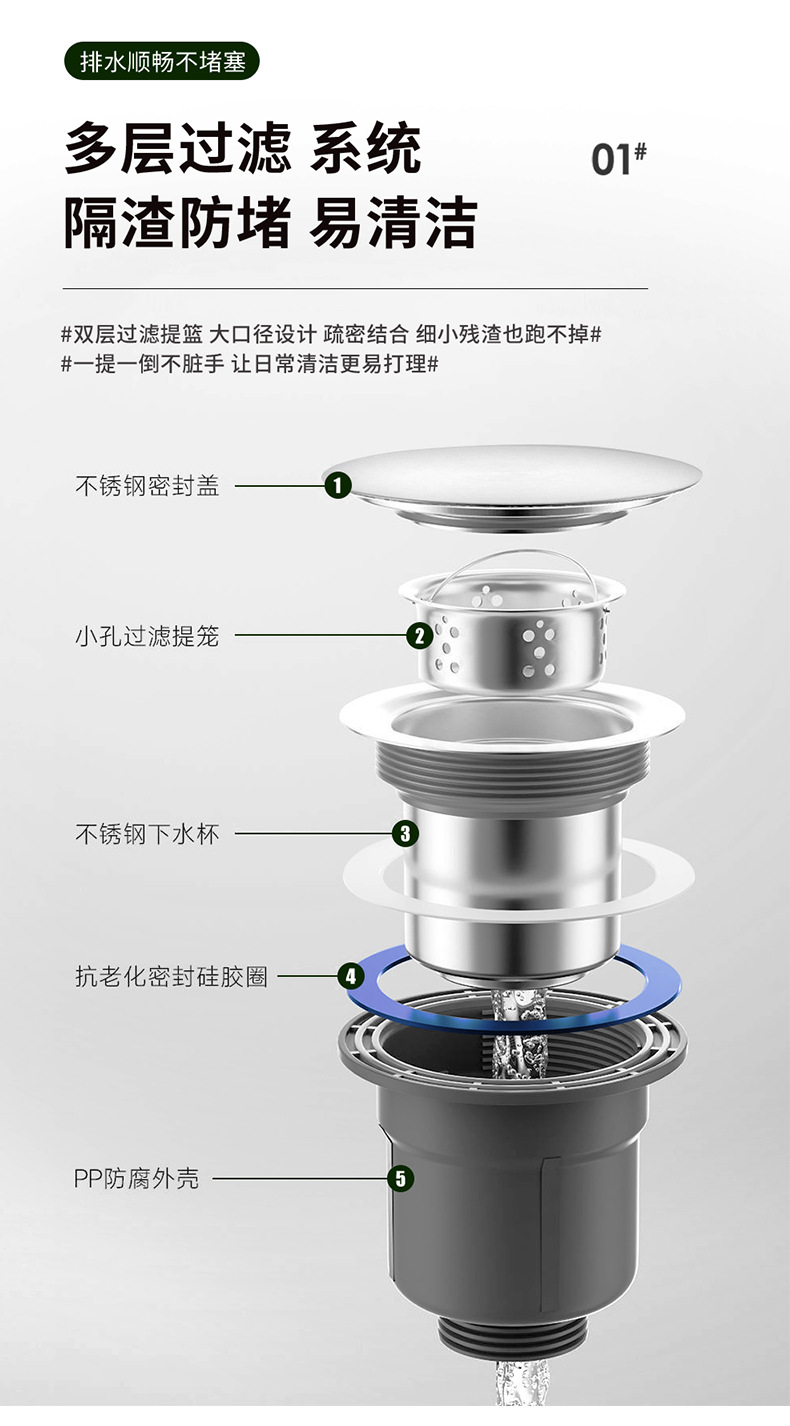 排水顺畅不堵塞

多层过滤 系统
隔渣防堵 易清洁

01#

#双层过滤提篮 大口径设计 疏密结合 细小残渣也跑不掉#
#一提一倒不脏手 让日常清洁更易打理#

不锈钢密封盖 1

小孔过滤提笼 2

不锈钢下水杯 3

抗老化密封硅胶圈 4

PP防腐外壳 5