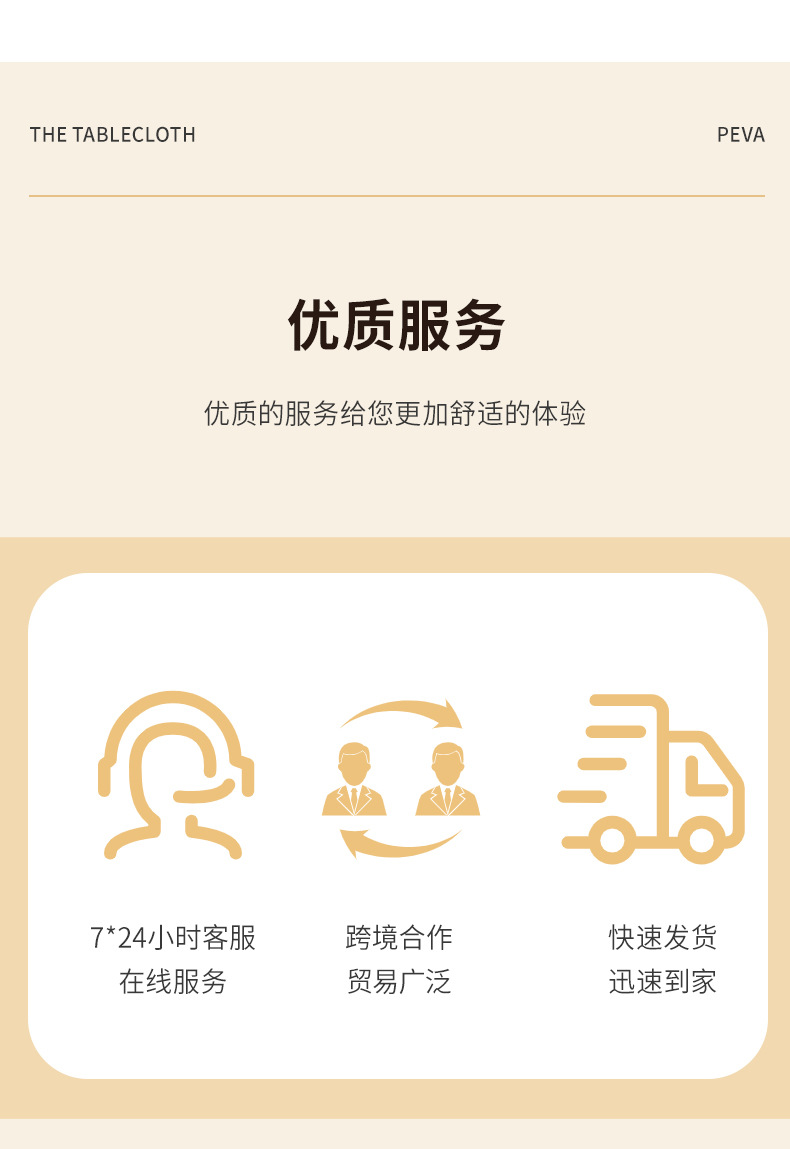 THE TABLECLOTH

PEVA

优质服务

优质的服务给您更加舒适的体验

7*24小时客服
在线服务

跨境合作
贸易广泛

快速发货
迅速到家