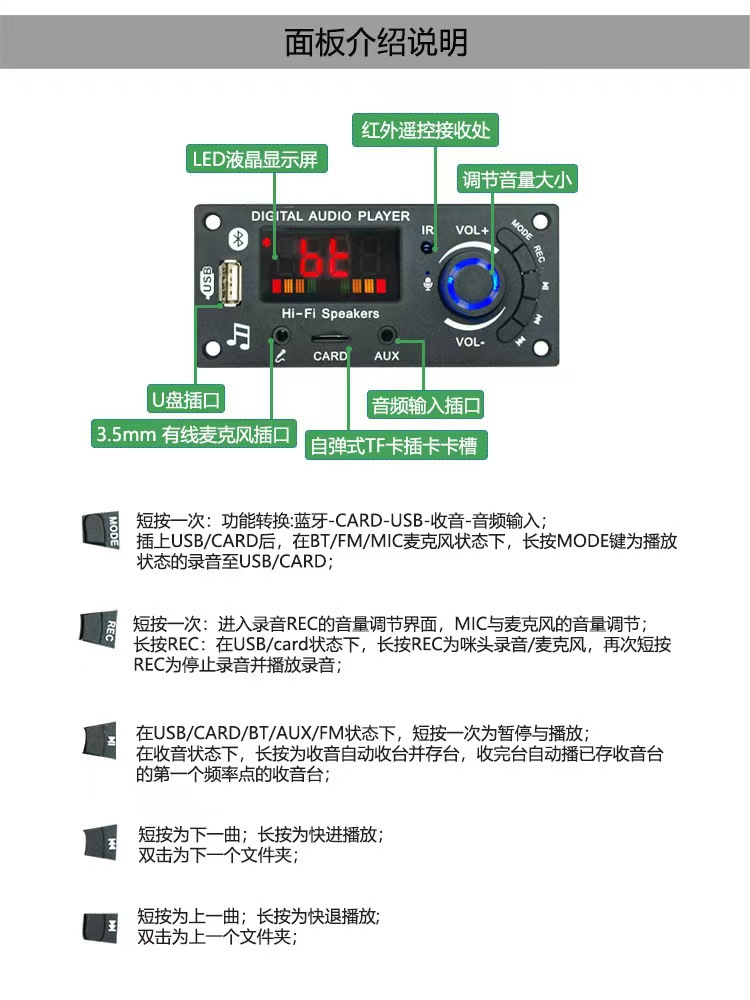 面板介绍说明

红外遥控接收处

LED液晶显示屏

调节音量大小

DIGITAL AUDIO PLAYER

IR

VOL+

MODE

REC

USB

bt

Hi-Fi Speakers

VOL-

CARD

AUX

U盘插口

音频输入插口

3.5mm 有线麦克风插口

自弹式TF卡插卡卡槽

MODE

短按一次：功能转换:蓝牙-CARD-USB-收音-音频输入；
插上USB/CARD后，在BT/FM/MIC麦克风状态下，长按MODE键为播放状态的录音至USB/CARD；

REC

短按一次：进入录音REC的音量调节界面，MIC与麦克风的音量调节；
长按REC：在USB/card状态下，长按REC为咪头录音/麦克风，再次短按REC为停止录音并播放录音；

在USB/CARD/BT/AUX/FM状态下，短按一次为暂停与播放；
在收音状态下，长按为收音自动收台并存台，收完台自动播已存收音台的第一个频率点的收音台；

短按为下一曲；长按为快进播放；
双击为下一个文件夹；

短按为上一曲；长按为快退播放;
双击为上一个文件夹；