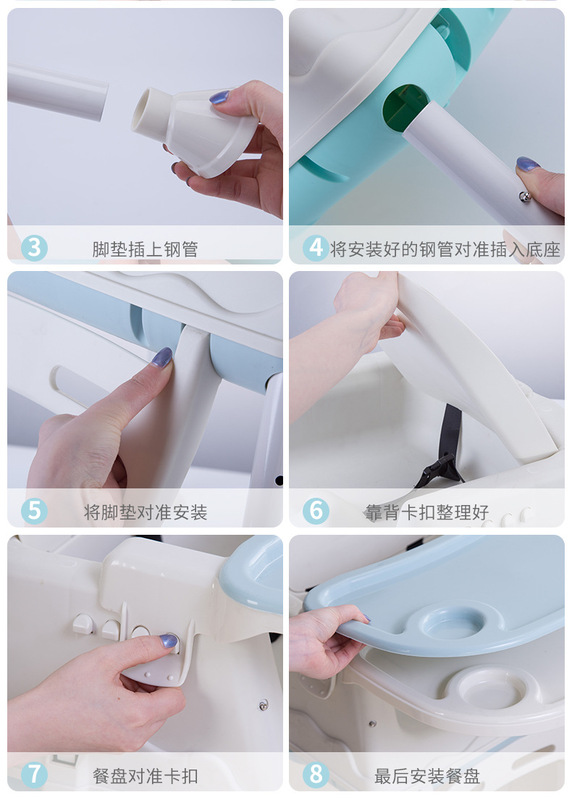 3 脚垫插上钢管

4 将安装好的钢管对准插入底座

5 将脚垫对准安装

6 靠背卡扣整理好

7 餐盘对准卡扣

8 最后安装餐盘