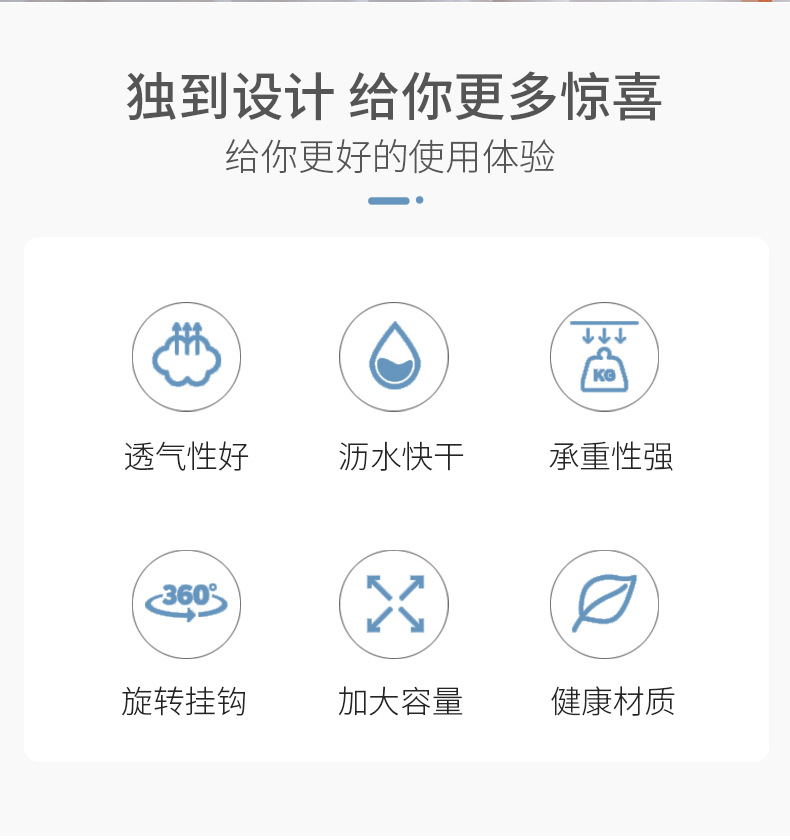 独到设计 给你更多惊喜
给你更好的使用体验

KG

透气性好 沥水快干 承重性强

360°

旋转挂钩 加大容量 健康材质