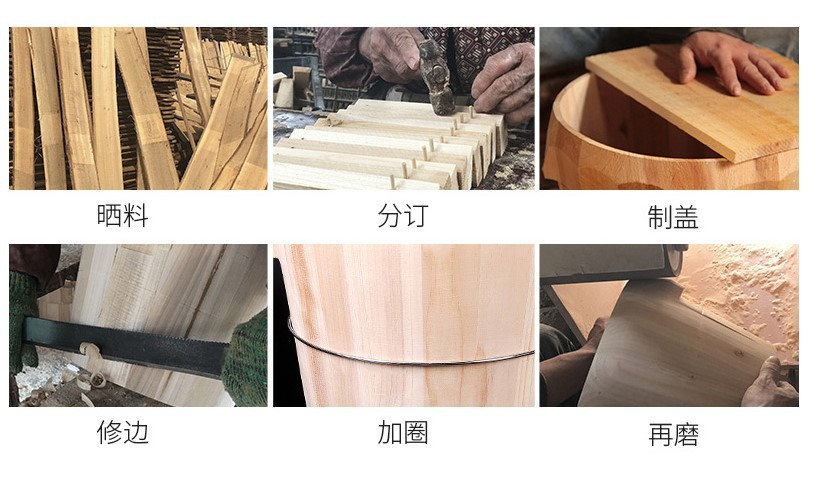 晒料

分订

制盖

修边

加圈

再磨