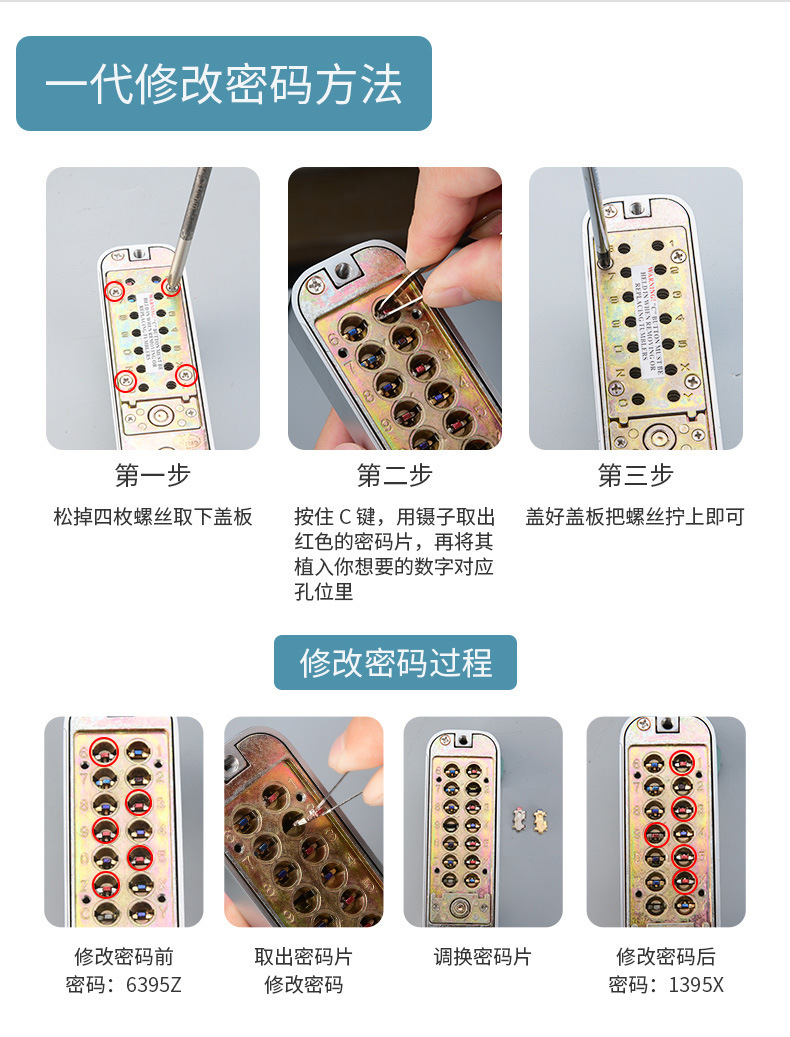 一代修改密码方法

第一步

松掉四枚螺丝取下盖板

第二步

按住 C 键，用镊子取出红色的密码片，再将其植入你想要的数字对应孔位里

第三步

盖好盖板把螺丝拧上即可

修改密码过程

修改密码前
密码：6395Z

取出密码片
修改密码

调换密码片

修改密码后
密码：1395X