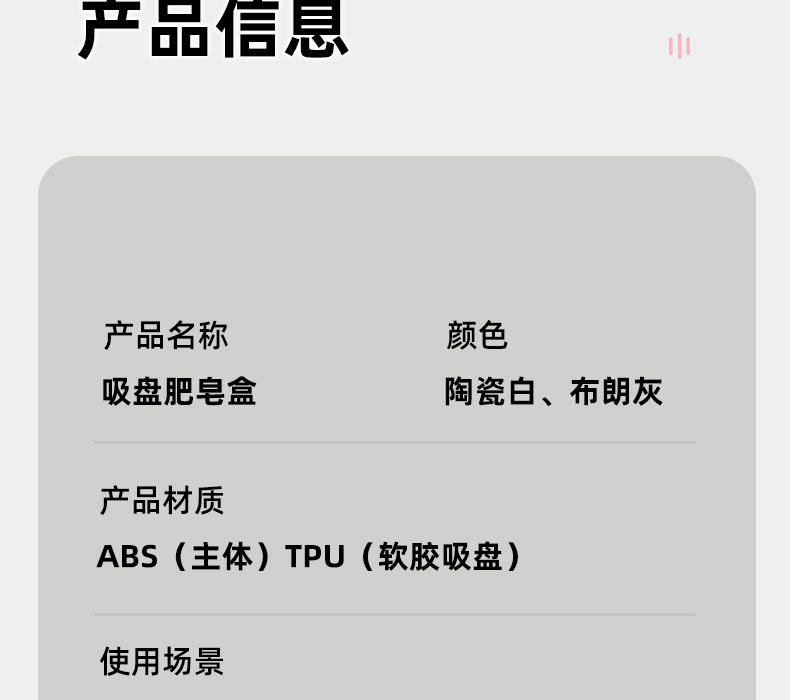 产品信息

产品名称
吸盘肥皂盒

颜色
陶瓷白、布朗灰

产品材质
ABS（主体）TPU（软胶吸盘）

使用场景