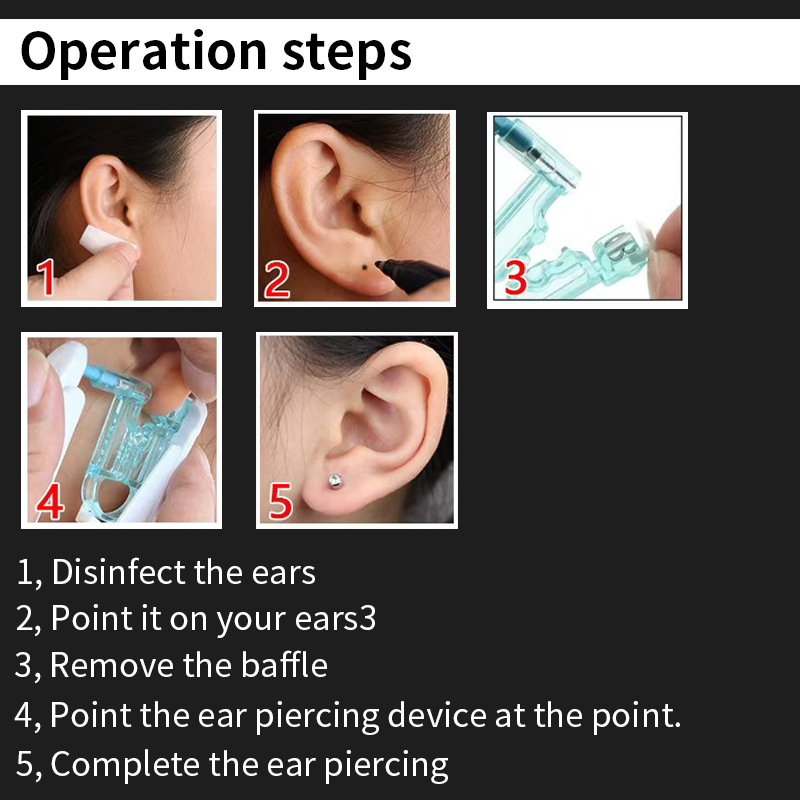 Operation steps

1

2

3

4

5

1, Disinfect the ears
2, Point it on your ears3
3, Remove the baffle
4, Point the ear piercing device at the point.
5, Complete the ear piercing