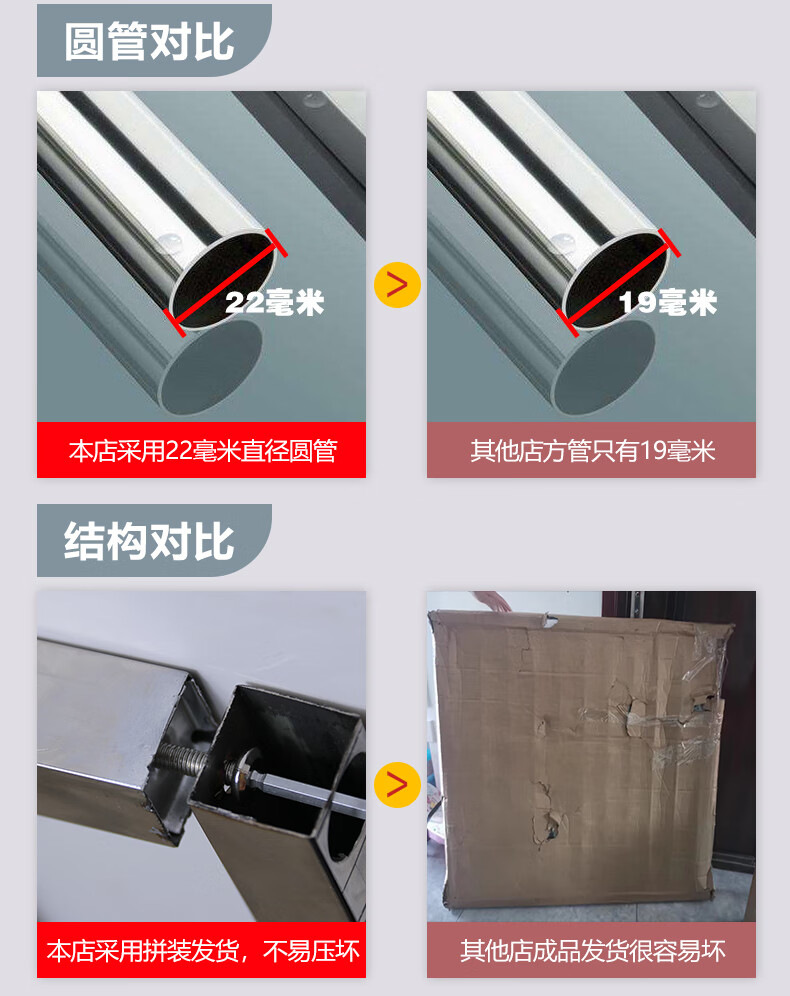 圆管对比

22毫米

>

19毫米

本店采用22毫米直径圆管

其他店方管只有19毫米

结构对比

>

本店采用拼装发货，不易压坏

其他店成品发货很容易坏