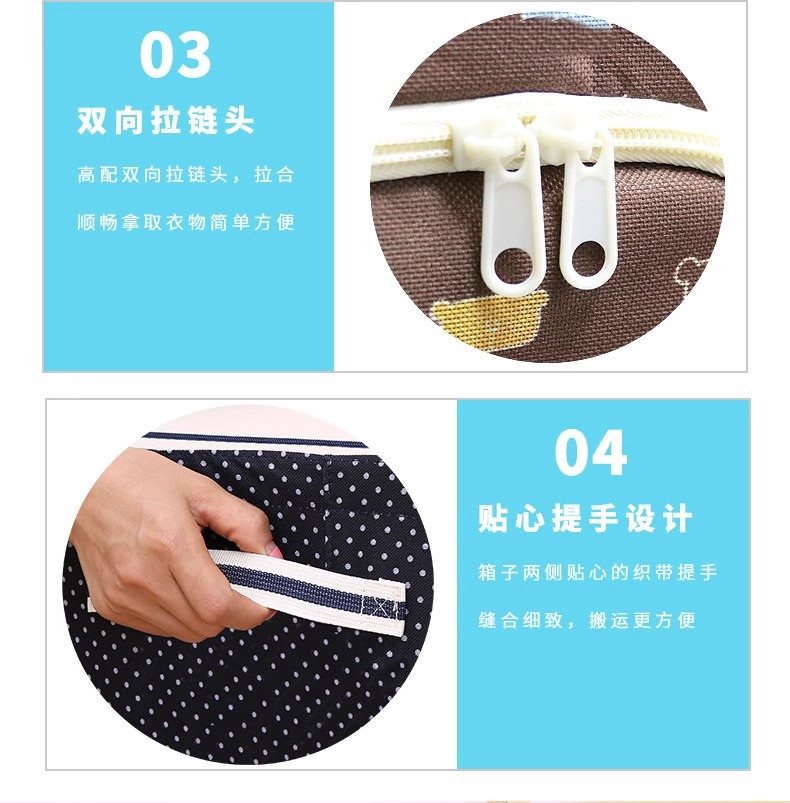 03

双向拉链头

高配双向拉链头，拉合

顺畅拿取衣物简单方便

04

贴心提手设计

箱子两侧贴心的织带提手

缝合细致，搬运更方便