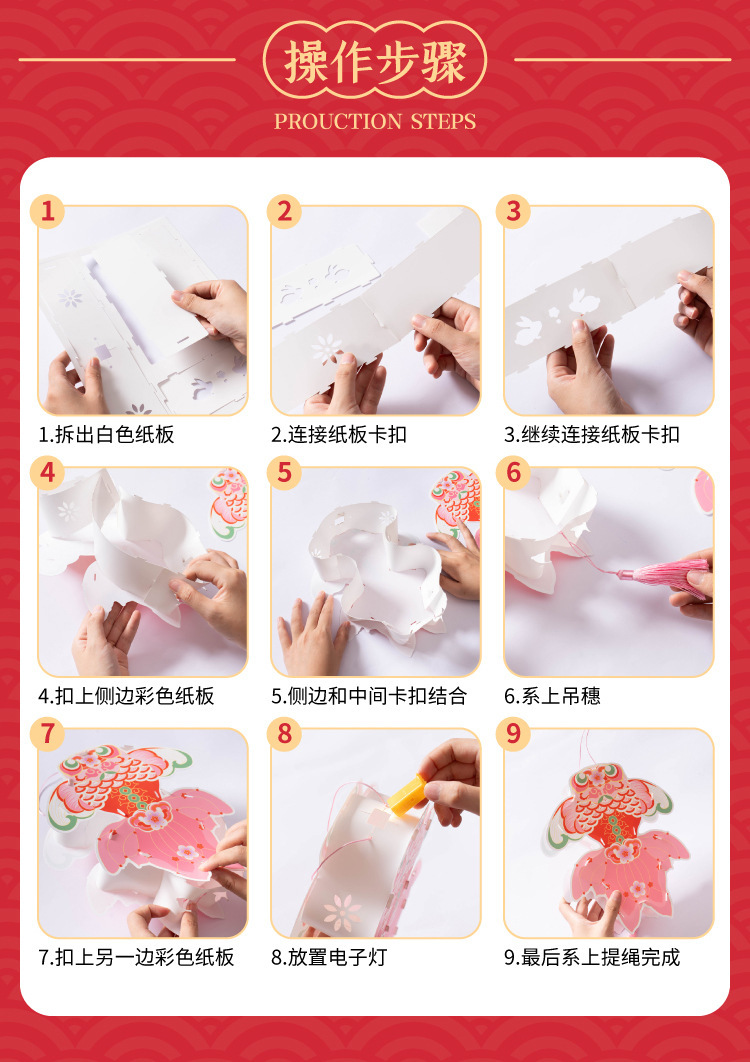 操作步骤

PROUCTION STEPS

1

1.拆出白色纸板

2

2.连接纸板卡扣

3

3.继续连接纸板卡扣

4

4.扣上侧边彩色纸板

5

5.侧边和中间卡扣结合

6

6.系上吊穗

7

7.扣上另一边彩色纸板

8

8.放置电子灯

9

9.最后系上提绳完成