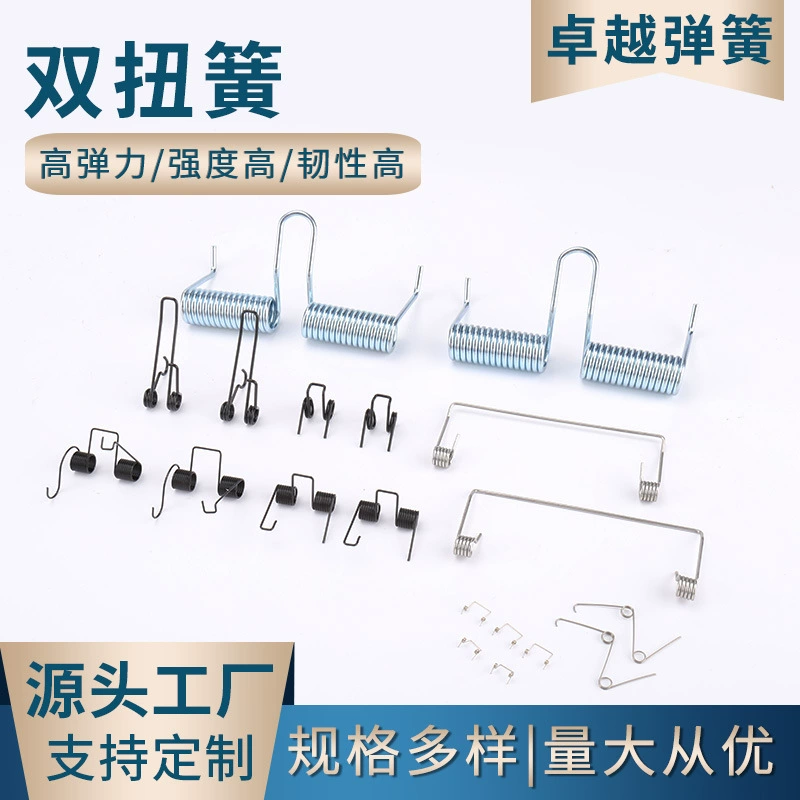 双扭簧

卓越弹簧

高弹力/强度高/韧性高

源头工厂
支持定制

规格多样|量大从优