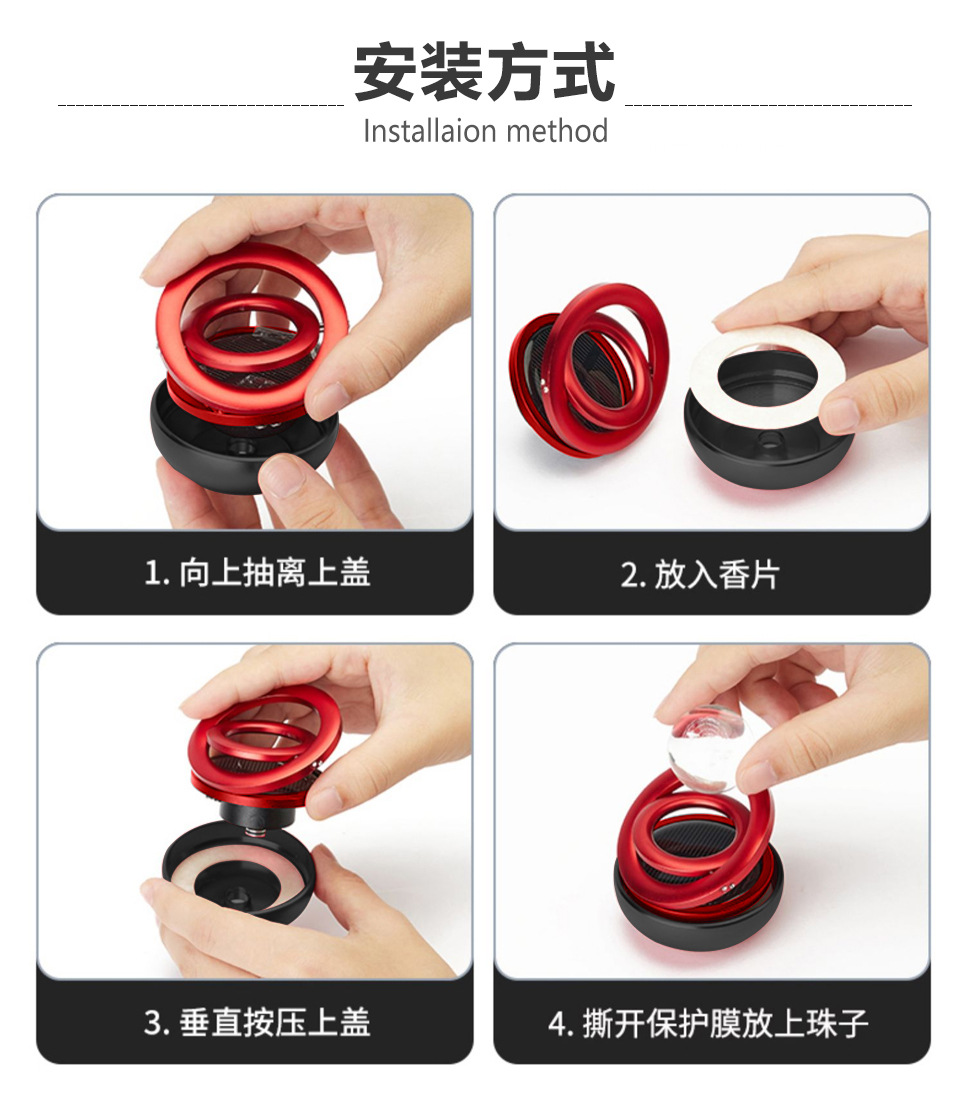 安装方式
Installaion method

1. 向上抽离上盖

2. 放入香片

3. 垂直按压上盖

4. 撕开保护膜放上珠子