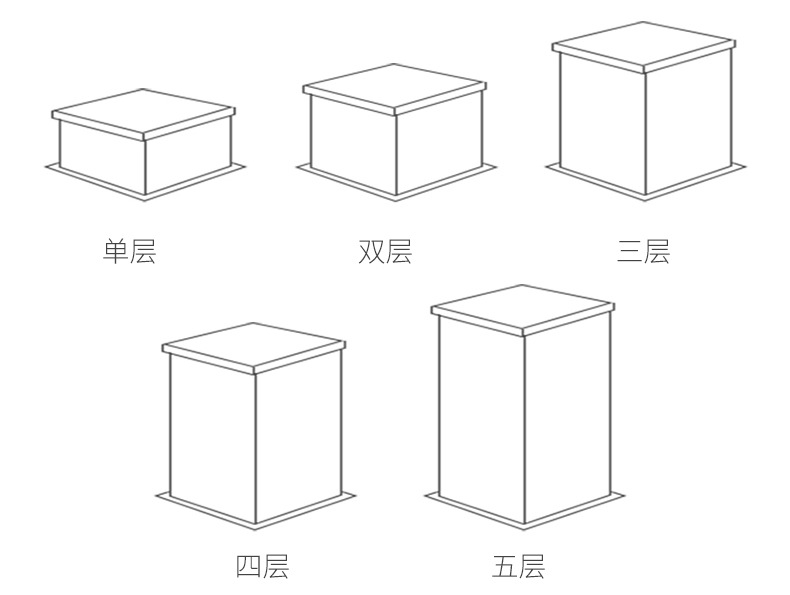 单层

双层

三层

四层

五层