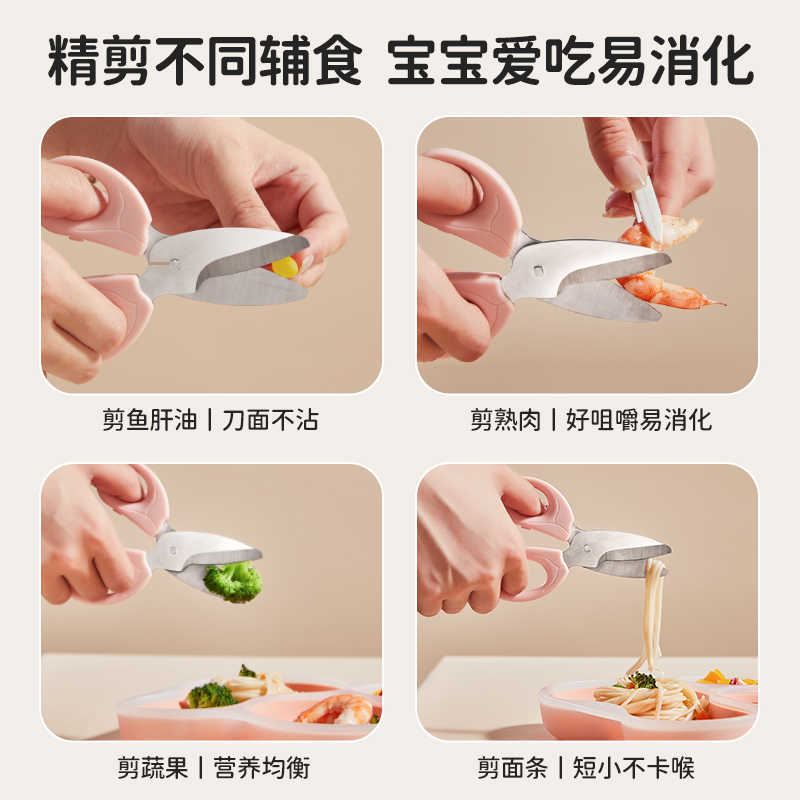 精剪不同辅食 宝宝爱吃易消化

剪鱼肝油 | 刀面不沾

剪熟肉 | 好咀嚼易消化

剪蔬果 | 营养均衡

剪面条 | 短小不卡喉