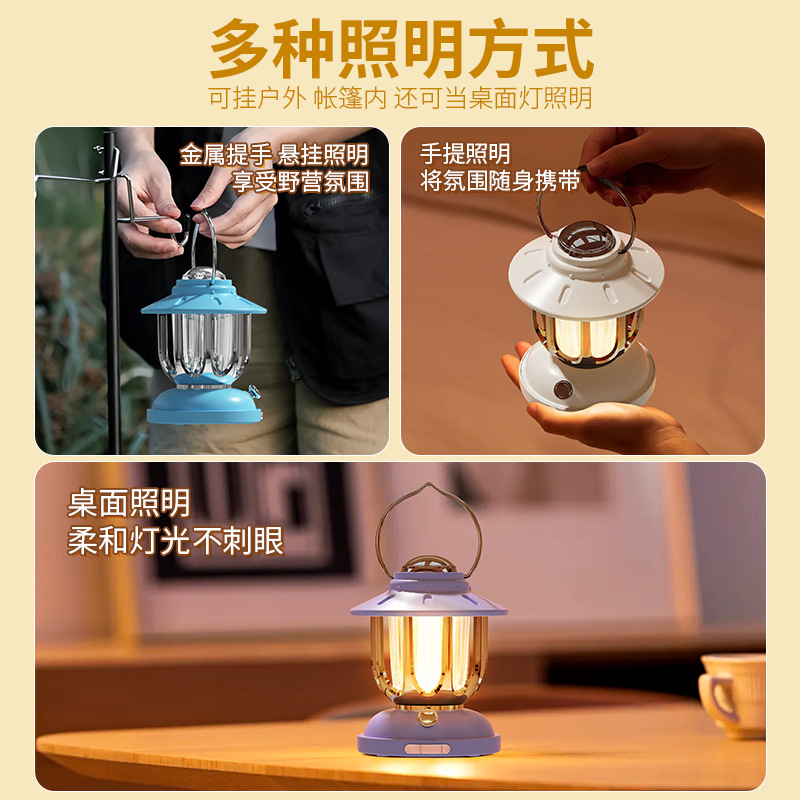 多种照明方式
可挂户外 帐篷内 还可当桌面灯照明

金属提手 悬挂照明
享受野营氛围

手提照明
将氛围随身携带

桌面照明
柔和灯光不刺眼