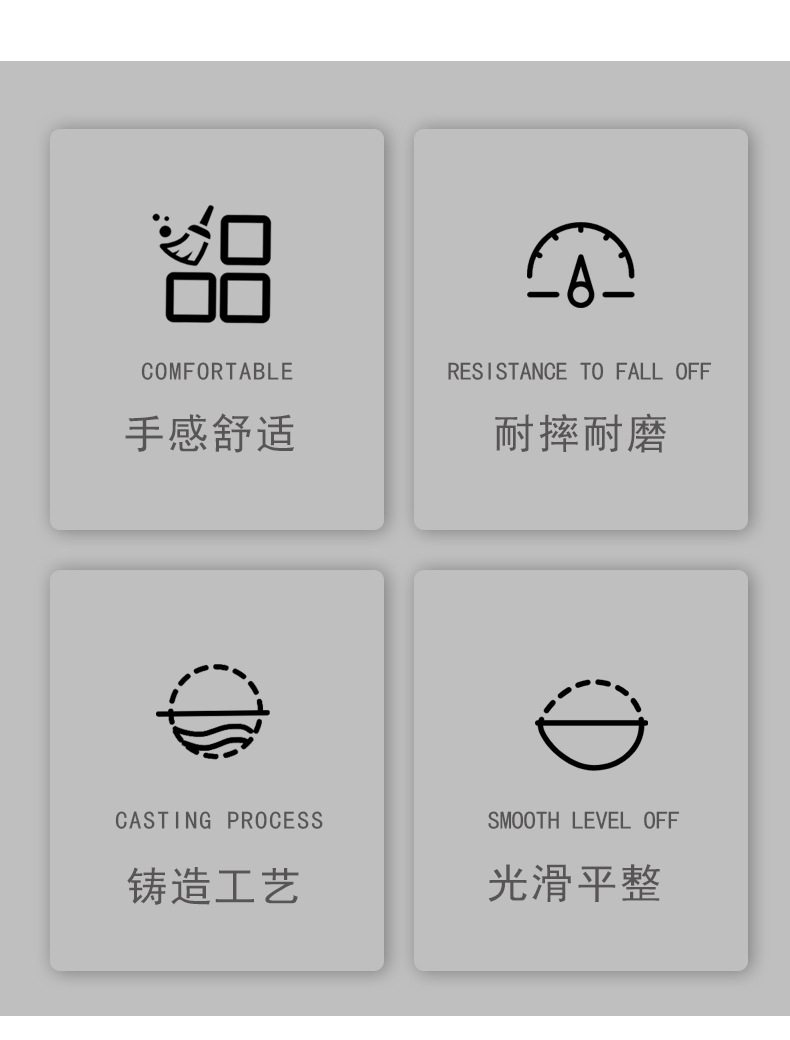 COMFORTABLE

手感舒适

RESISTANCE TO FALL OFF

耐摔耐磨

CASTING PROCESS

铸造工艺

SMOOTH LEVEL OFF

光滑平整