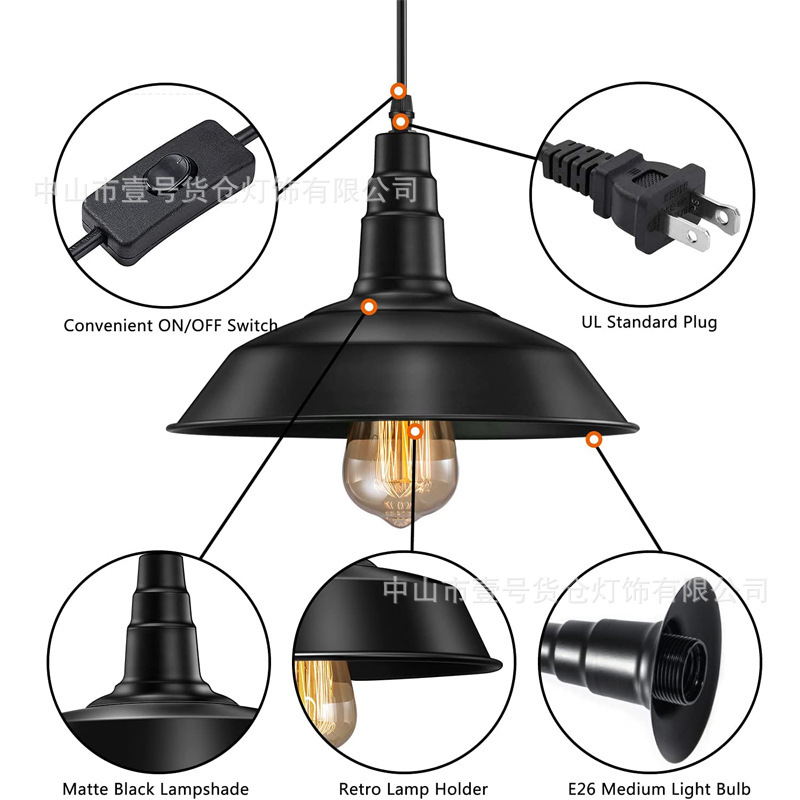 中山市壹号货仓灯饰有限公司

Convenient ON/OFF Switch

UL Standard Plug

中山市壹号货仓灯饰有限公司

Matte Black Lampshade

Retro Lamp Holder

E26 Medium Light Bulb