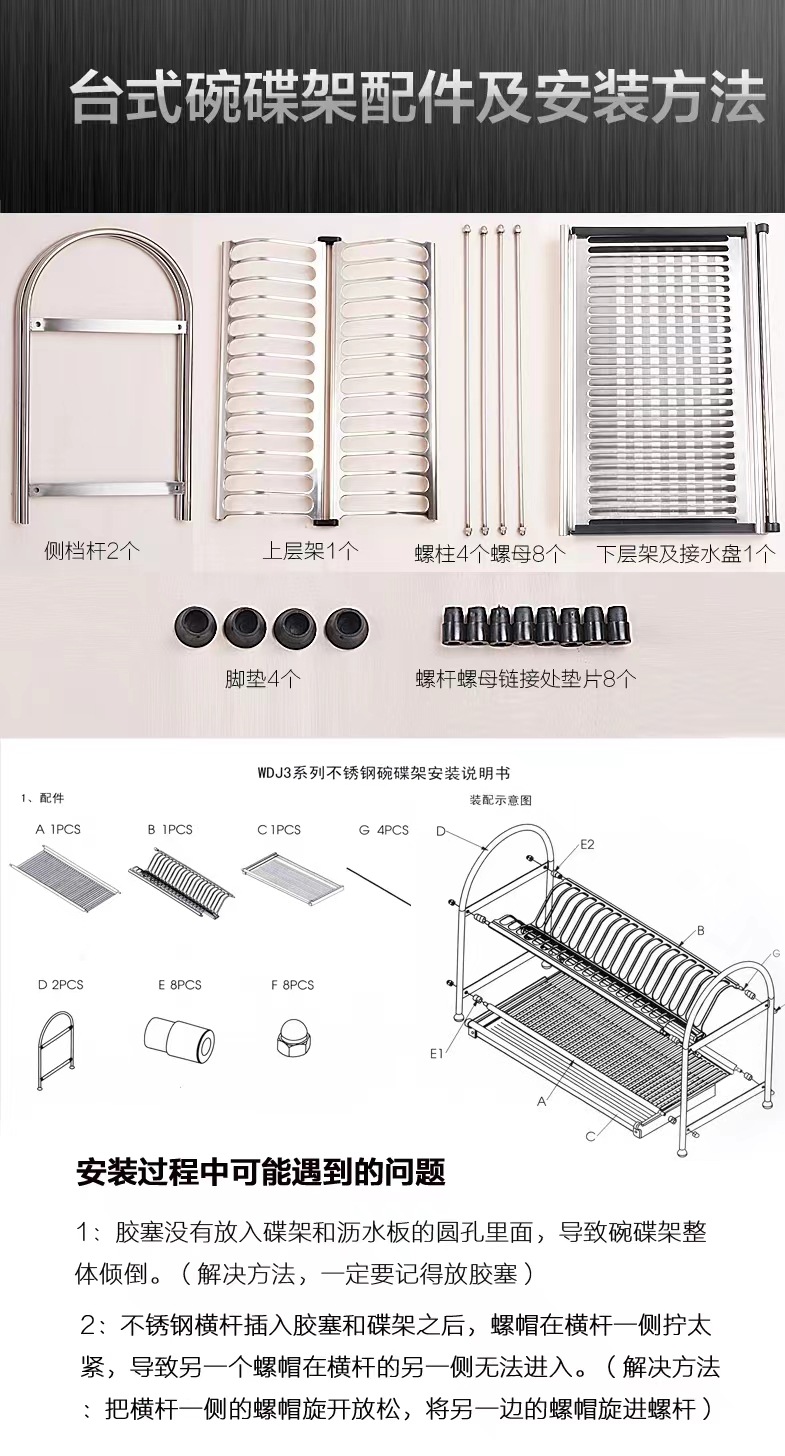 台式碗碟架配件及安装方法

侧档杆2个
上层架1个
螺柱4个螺母8个
下层架及接水盘1个

脚垫4个
螺杆螺母链接处垫片8个

WDJ3系列不锈钢碗碟架安装说明书

1、配件

A 1PCS
B 1PCS
C 1PCS
G 4PCS
D 2PCS
E 8PCS
F 8PCS

装配示意图

D
E2
B
G
E1
A
C

安装过程中可能遇到的问题

1：胶塞没有放入碟架和沥水板的圆孔里面，导致碗碟架整体倾倒。（解决方法，一定要记得放胶塞）

2：不锈钢横杆插入胶塞和碟架之后，螺帽在横杆一侧拧太紧，导致另一个螺帽在横杆的另一侧无法进入。（解决方法：把横杆一侧的螺帽旋开放松，将另一边的螺帽旋进螺杆）