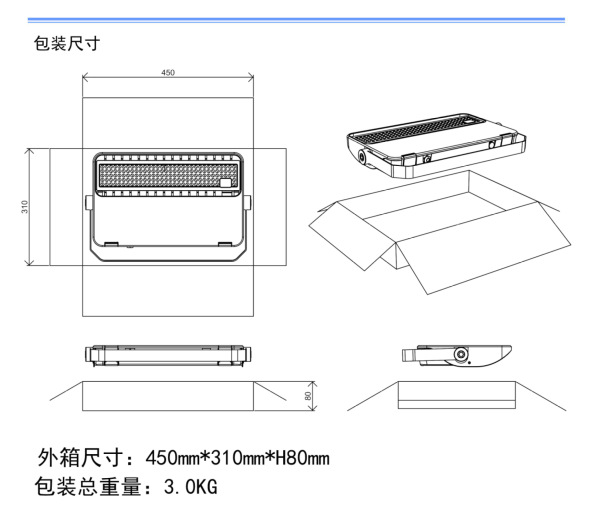 包装尺寸

450

310

80

外箱尺寸：450mm*310mm*H80mm
包装总重量：3.0KG