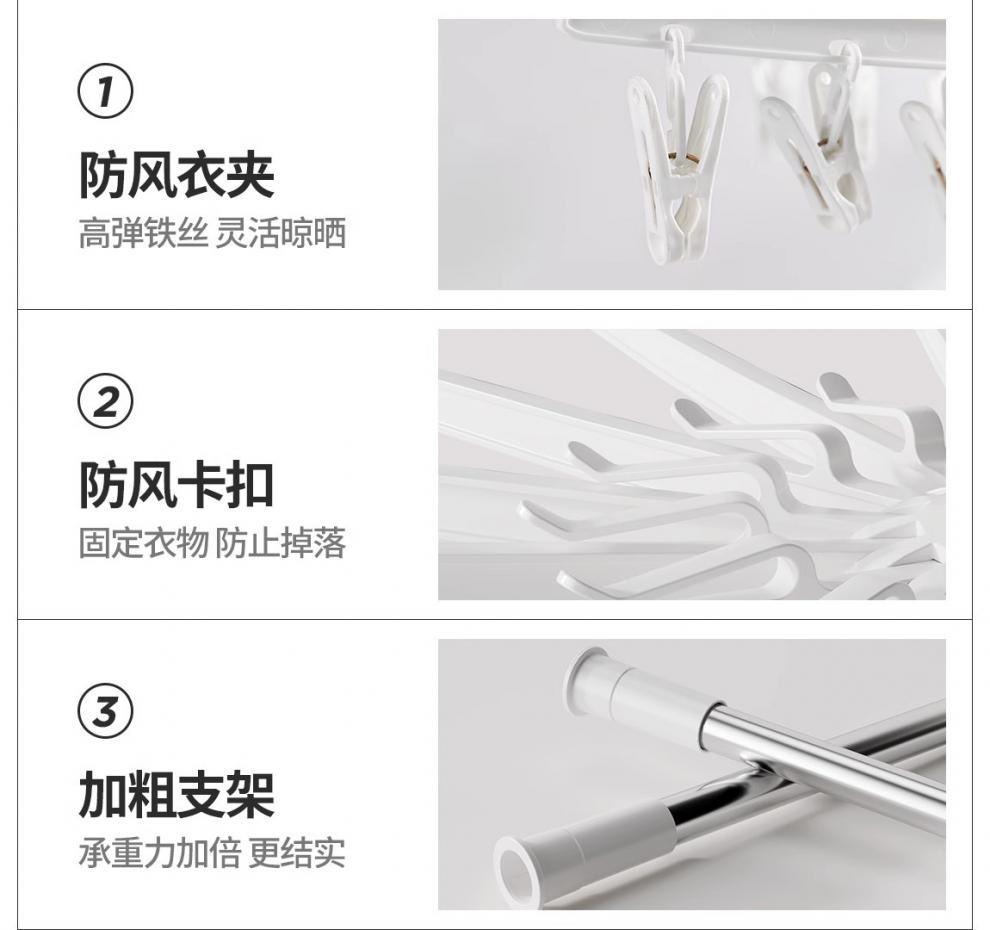 ①
防风衣夹
高弹铁丝 灵活晾晒

②
防风卡扣
固定衣物 防止掉落

③
加粗支架
承重力加倍 更结实