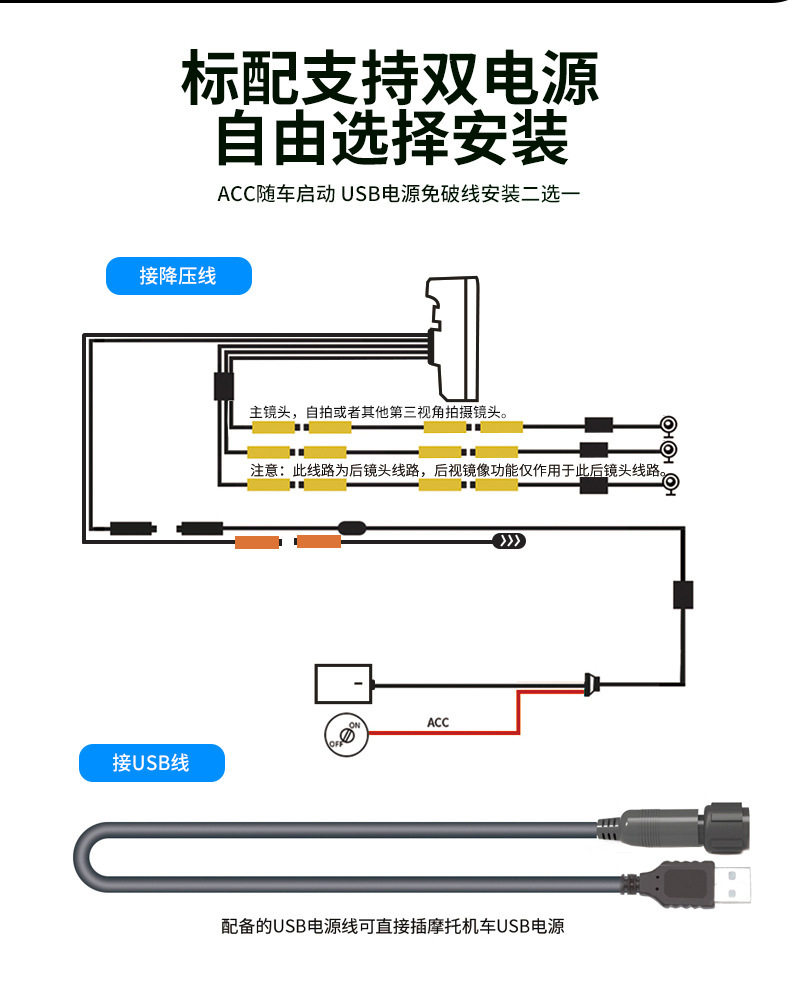 标配支持双电源
自由选择安装

ACC随车启动 USB电源免破线安装二选一

接降压线

主镜头，自拍或者其他第三视角拍摄镜头。

注意：此线路为后镜头线路，后视镜像功能仅作用于此后镜头线路。

-

ON
OFF

ACC

接USB线

配备的USB电源线可直接插摩托机车USB电源