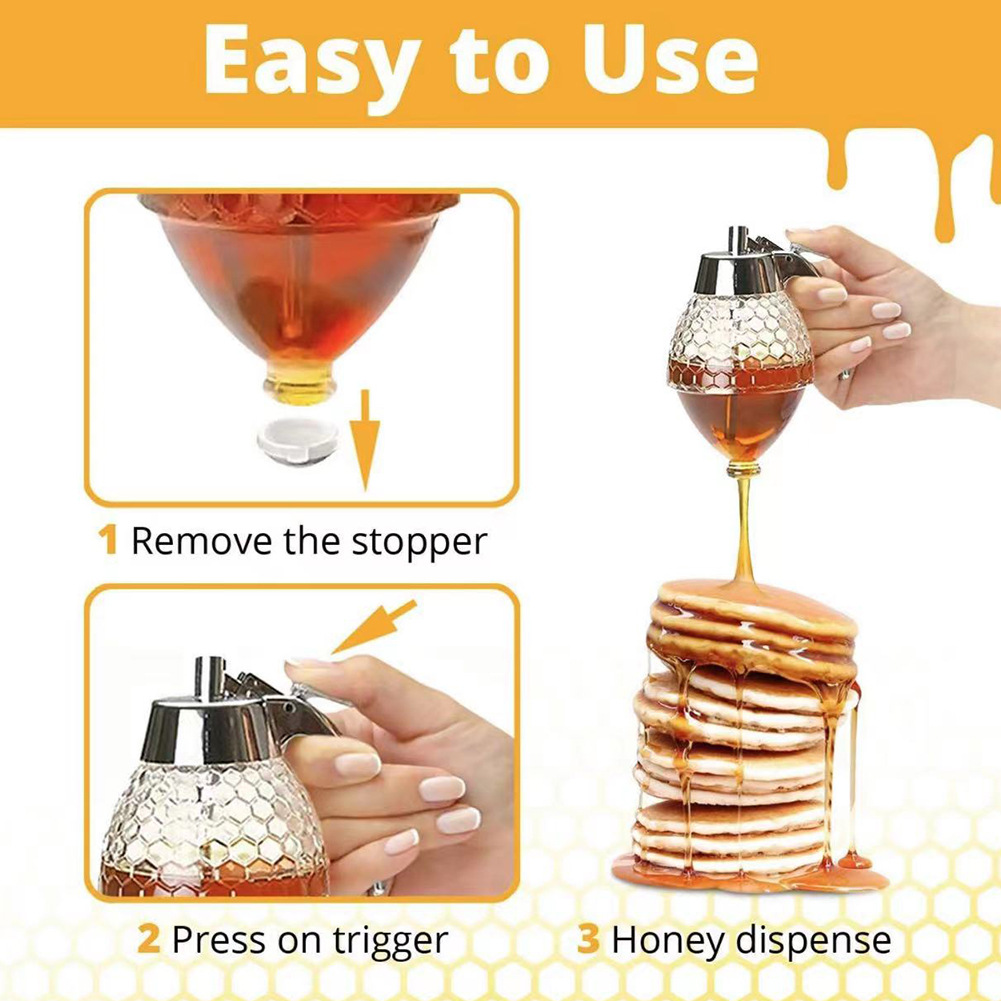 Easy to Use

1 Remove the stopper

2 Press on trigger

3 Honey dispense