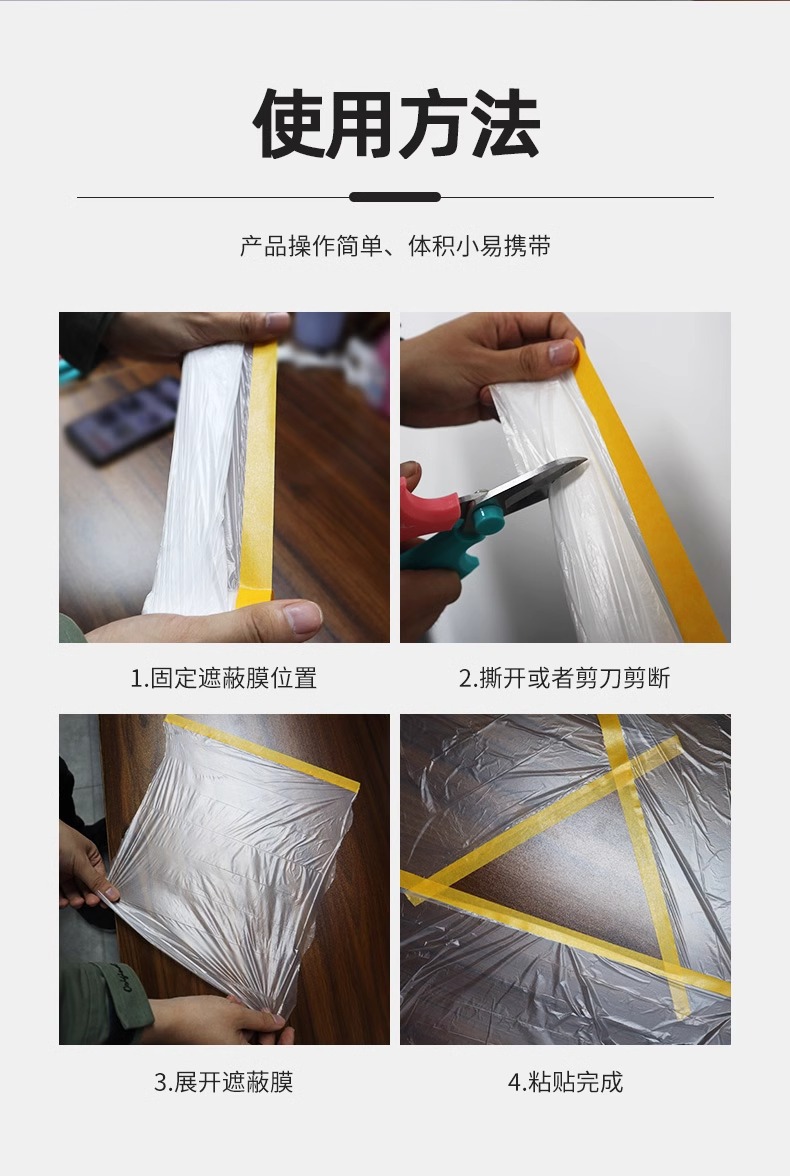 使用方法

产品操作简单、体积小易携带

1.固定遮蔽膜位置

2.撕开或者剪刀剪断

3.展开遮蔽膜

4.粘贴完成