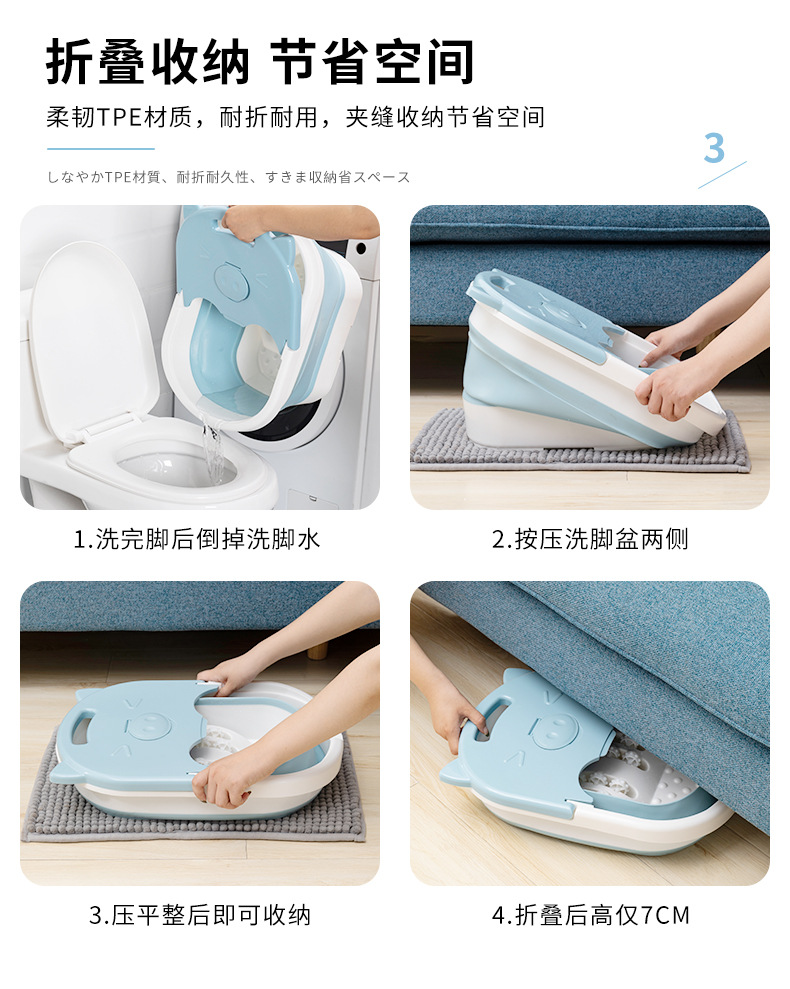 折叠收纳 节省空间

柔韧TPE材质，耐折耐用，夹缝收纳节省空间

3

しなやかTPE材質、耐折耐久性、すきま収納省スペース

1.洗完脚后倒掉洗脚水

2.按压洗脚盆两侧

3.压平整后即可收纳

4.折叠后高仅7CM