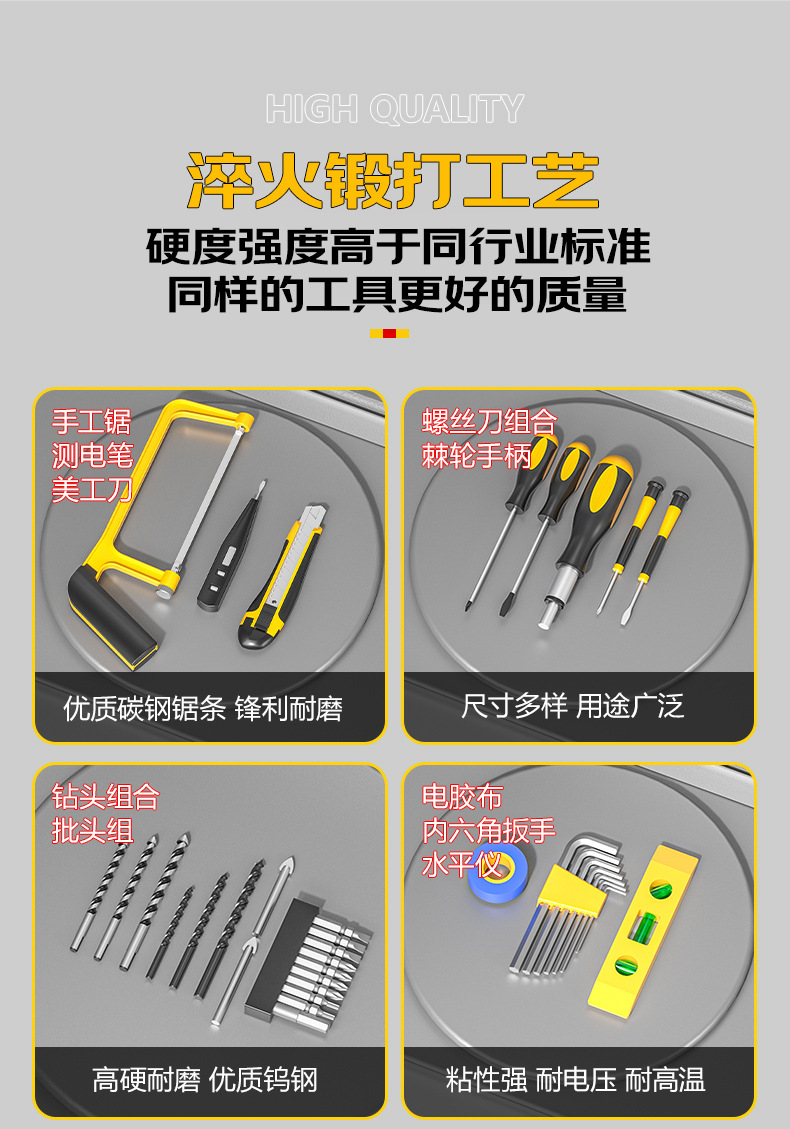 HIGH QUALITY

淬火锻打工艺

硬度强度高于同行业标准
同样的工具更好的质量

手工锯
测电笔
美工刀

优质碳钢锯条 锋利耐磨

螺丝刀组合
棘轮手柄

尺寸多样 用途广泛

钻头组合
批头组

高硬耐磨 优质钨钢

电胶布
内六角扳手
水平仪

粘性强 耐电压 耐高温