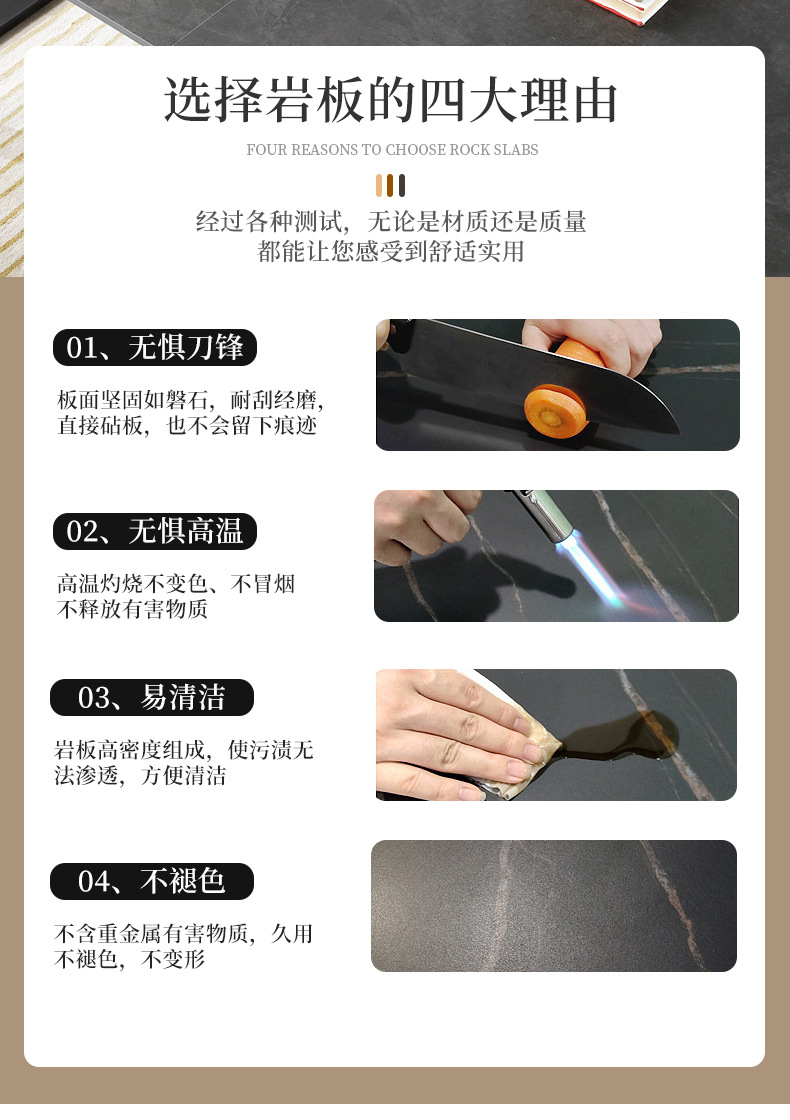 选择岩板的四大理由

FOUR REASONS TO CHOOSE ROCK SLABS

经过各种测试，无论是材质还是质量
都能让您感受到舒适实用

01、无惧刀锋

板面坚固如磐石，耐刮经磨，直接砧板，也不会留下痕迹

02、无惧高温

高温灼烧不变色、不冒烟
不释放有害物质

03、易清洁

岩板高密度组成，使污渍无法渗透，方便清洁

04、不褪色

不含重金属有害物质，久用不褪色，不变形