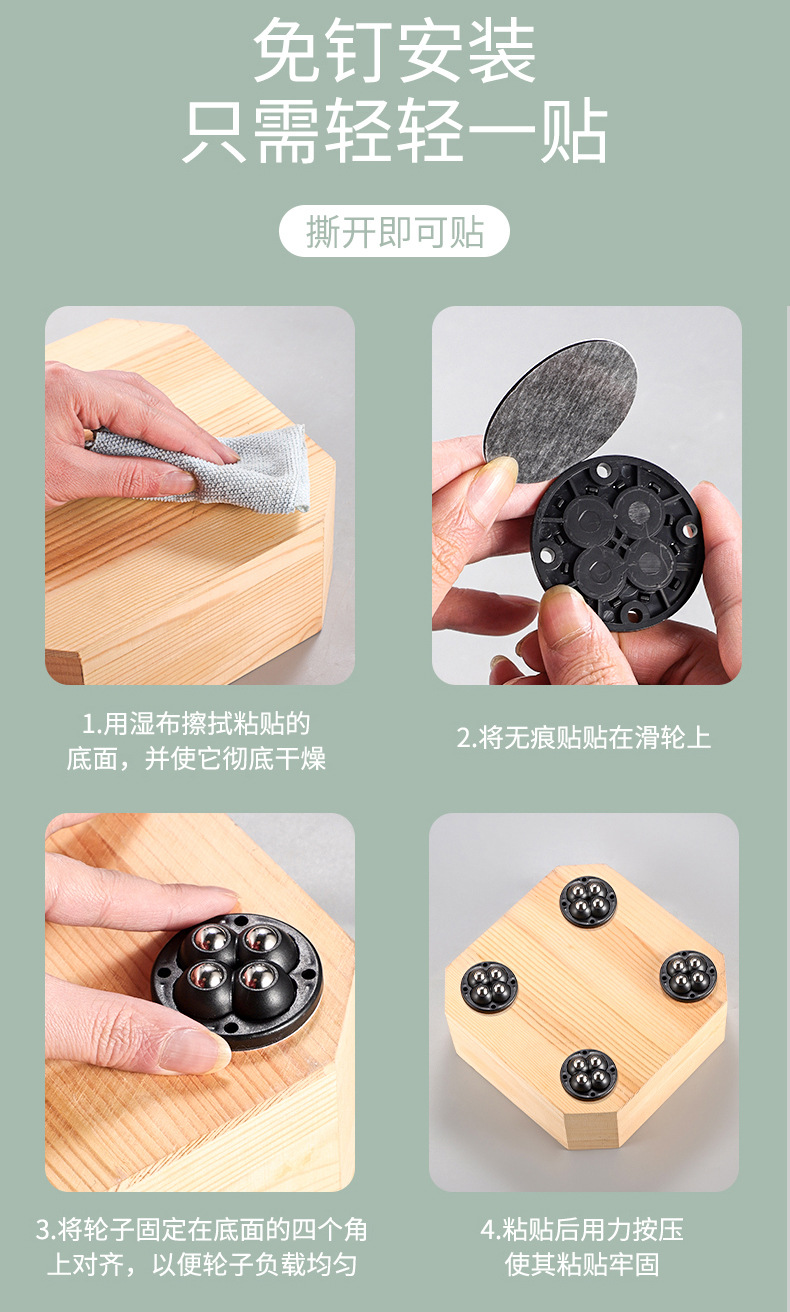 免钉安装
只需轻轻一贴

撕开即可贴

1.用湿布擦拭粘贴的底面，并使它彻底干燥

2.将无痕贴贴在滑轮上

3.将轮子固定在底面的四个角上对齐，以便轮子负载均匀

4.粘贴后用力按压使其粘贴牢固