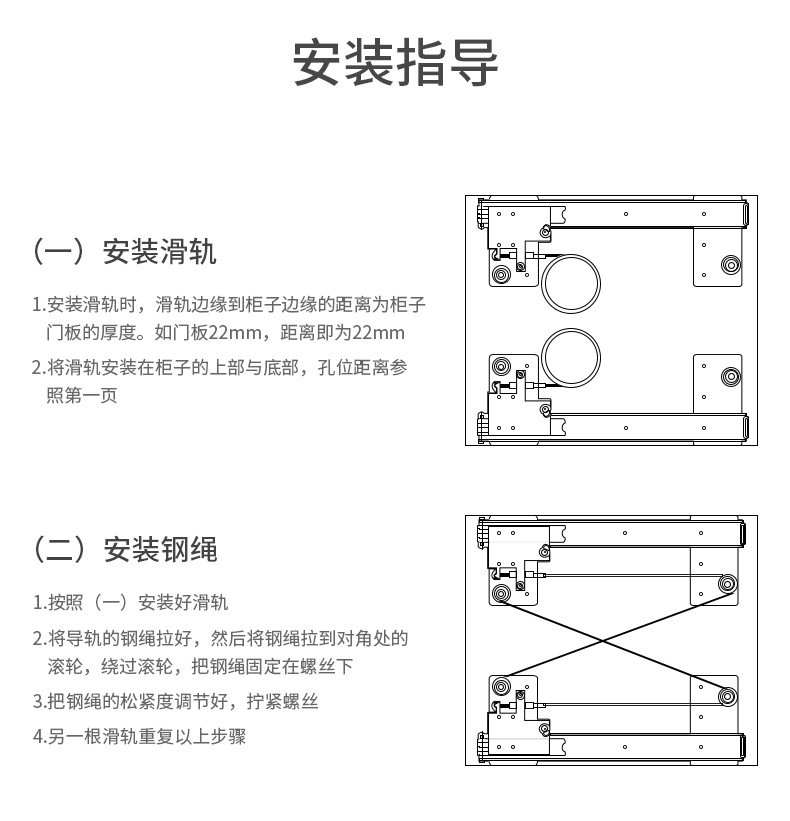 安装指导

（一）安装滑轨

1.安装滑轨时，滑轨边缘到柜子边缘的距离为柜子门板的厚度。如门板22mm，距离即为22mm

2.将滑轨安装在柜子的上部与底部，孔位距离参照第一页

（二）安装钢绳

1.按照（一）安装好滑轨

2.将导轨的钢绳拉好，然后将钢绳拉到对角处的滚轮，绕过滚轮，把钢绳固定在螺丝下

3.把钢绳的松紧度调节好，拧紧螺丝

4.另一根滑轨重复以上步骤