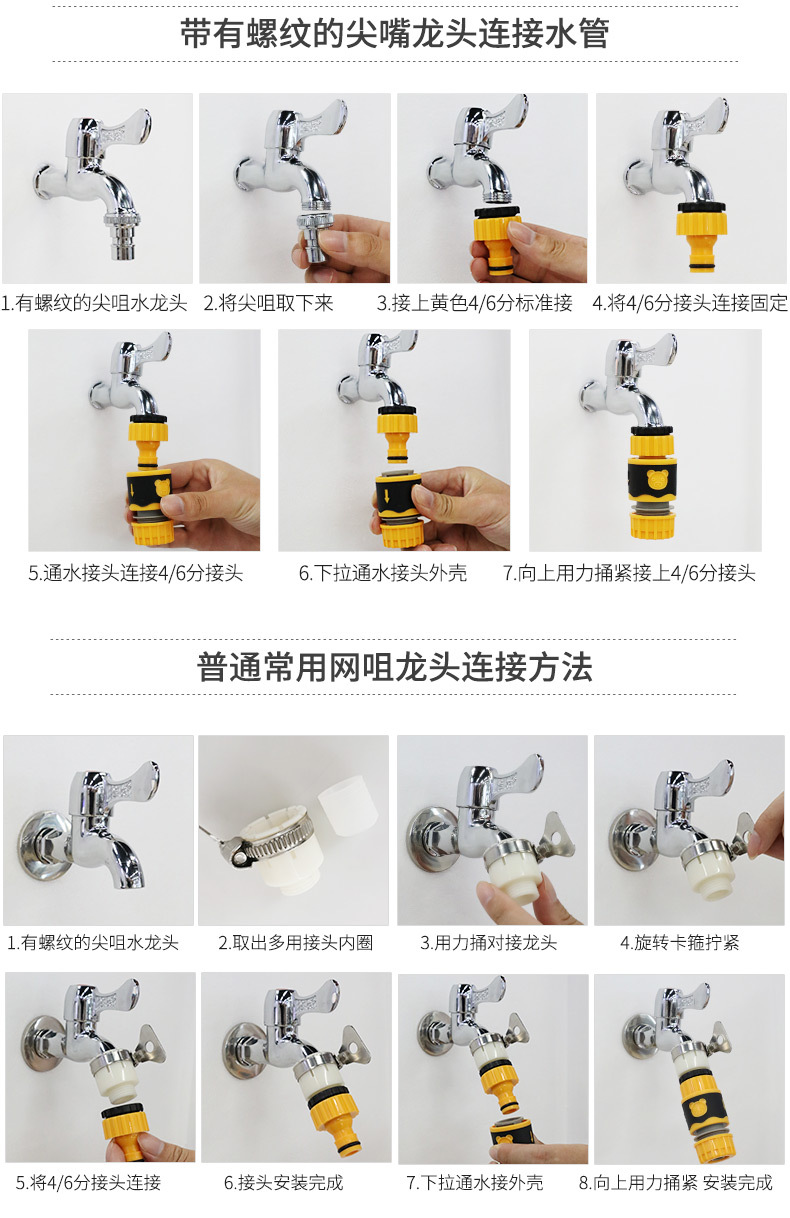 带有螺纹的尖嘴龙头连接水管

1.有螺纹的尖咀水龙头 2.将尖咀取下来 3.接上黄色4/6分标准接 4.将4/6分接头连接固定

5.通水接头连接4/6分接头 6.下拉通水接头外壳 7.向上用力捅紧接上4/6分接头

普通常用网咀龙头连接方法

1.有螺纹的尖咀水龙头 2.取出多用接头内圈 3.用力捅对接龙头 4.旋转卡箍拧紧

5.将4/6分接头连接 6.接头安装完成 7.下拉通水接外壳 8.向上用力捅紧 安装完成