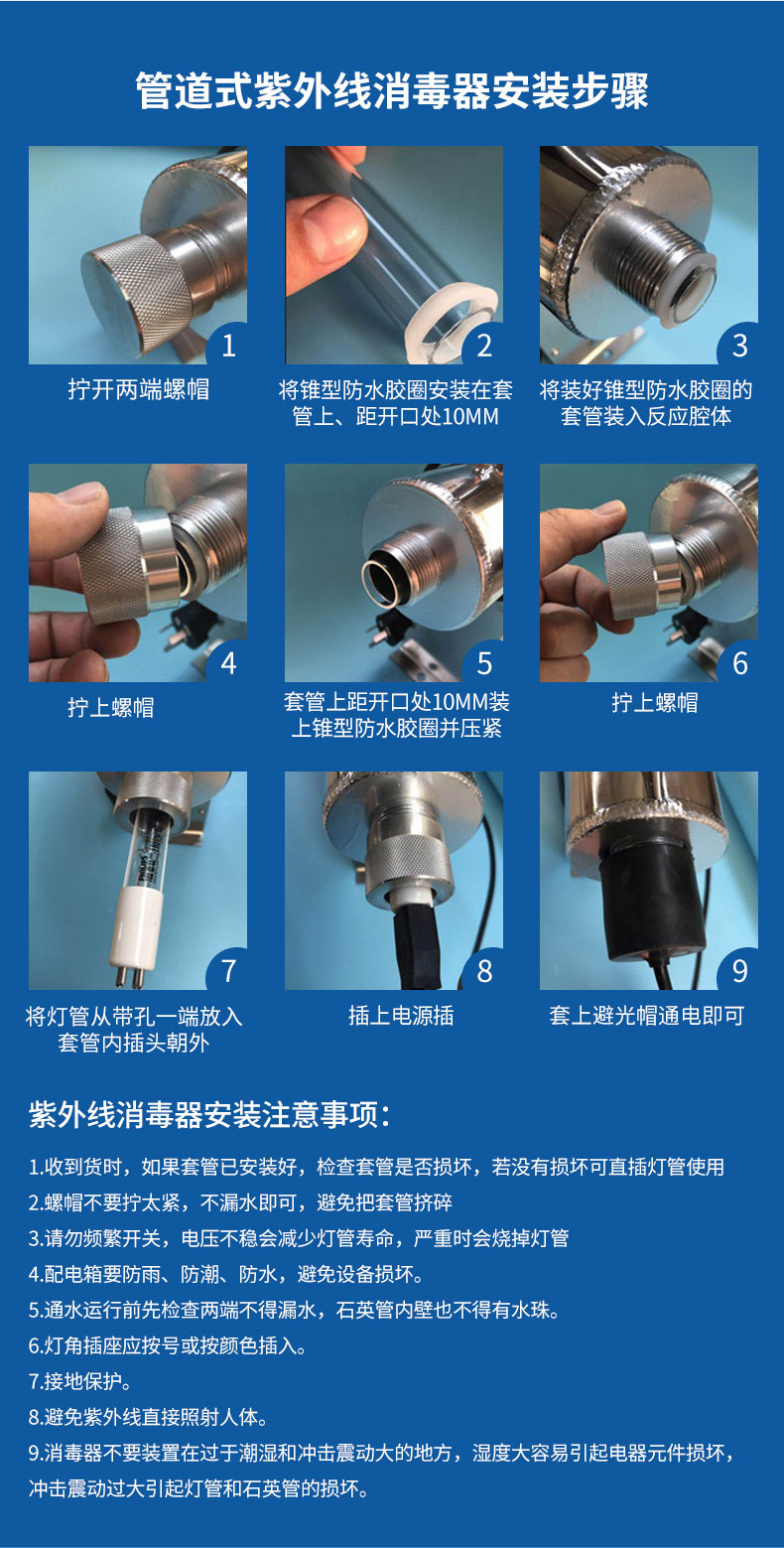 管道式紫外线消毒器安装步骤

1
拧开两端螺帽

2
将锥型防水胶圈安装在套管上、距开口处10MM

3
将装好锥型防水胶圈的套管装入反应腔体

4
拧上螺帽

5
套管上距开口处10MM装上锥型防水胶圈并压紧

6
拧上螺帽

7
将灯管从带孔一端放入套管内插头朝外

8
插上电源插

9
套上避光帽通电即可

紫外线消毒器安装注意事项：

1.收到货时，如果套管已安装好，检查套管是否损坏，若没有损坏可直插灯管使用
2.螺帽不要拧太紧，不漏水即可，避免把套管挤碎
3.请勿频繁开关，电压不稳会减少灯管寿命，严重时会烧掉灯管
4.配电箱要防雨、防潮、防水，避免设备损坏。
5.通水运行前先检查两端不得漏水，石英管内壁也不得有水珠。
6.灯角插座应按号或按颜色插入。
7.接地保护。
8.避免紫外线直接照射人体。
9.消毒器不要装置在过于潮湿和冲击震动大的地方，湿度大容易引起电器元件损坏，冲击震动过大引起灯管和石英管的损坏。