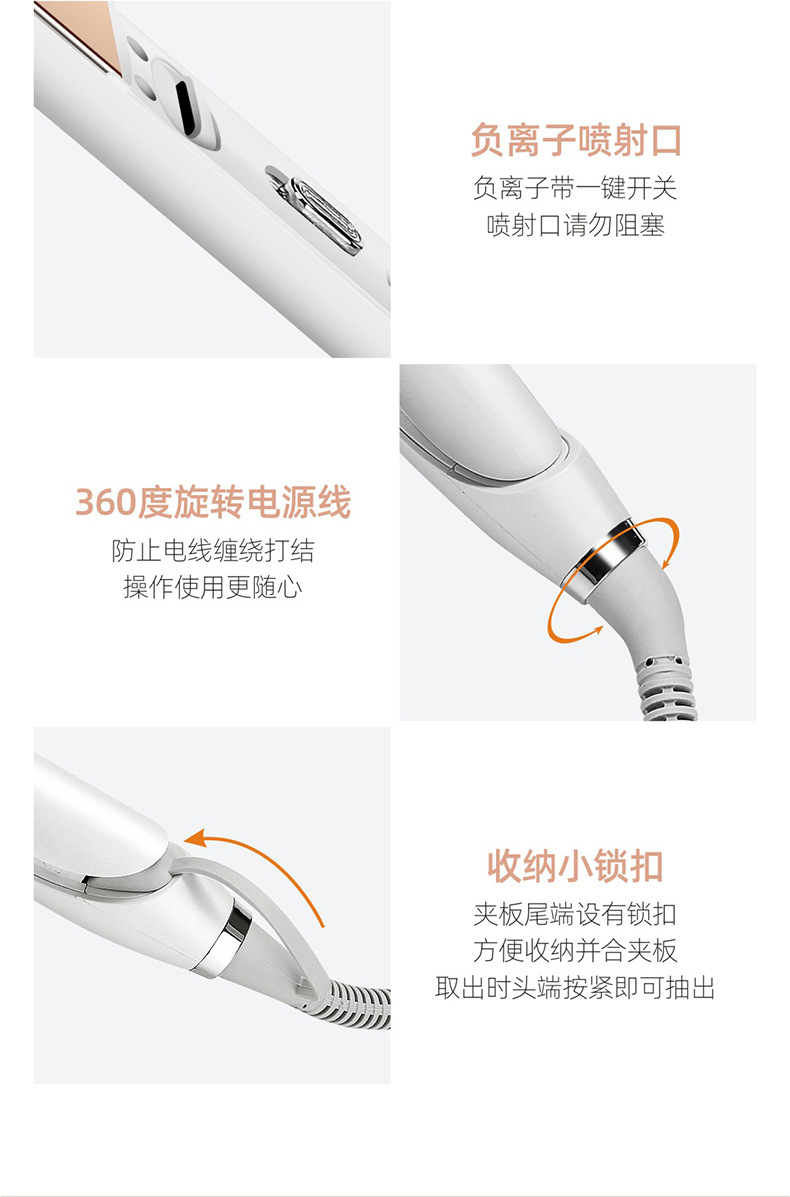 负离子喷射口

负离子带一键开关
喷射口请勿阻塞

360度旋转电源线

防止电线缠绕打结
操作使用更随心

收纳小锁扣

夹板尾端设有锁扣
方便收纳并合夹板
取出时头端按紧即可抽出