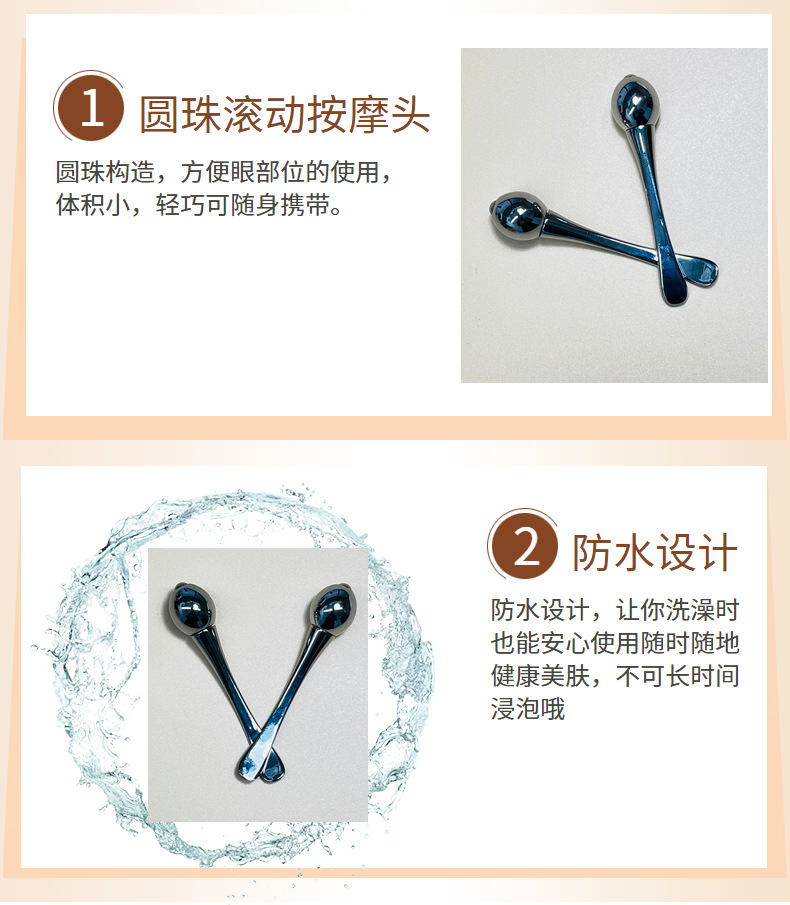 1 圆珠滚动按摩头

圆珠构造，方便眼部位的使用，体积小，轻巧可随身携带。

2 防水设计

防水设计，让你洗澡时也能安心使用随时随地健康美肤，不可长时间浸泡哦