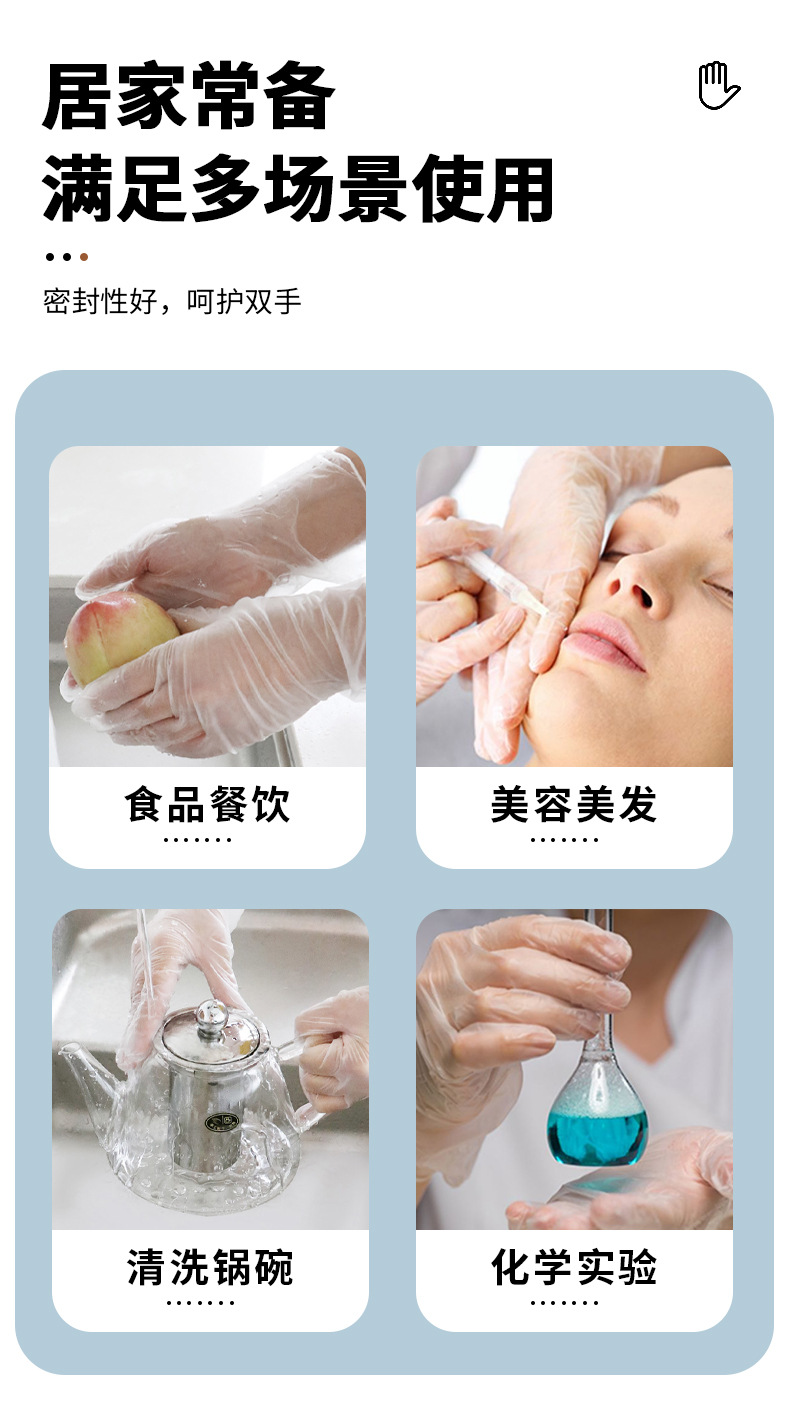 居家常备
满足多场景使用

密封性好，呵护双手

食品餐饮

美容美发

清洗锅碗

化学实验