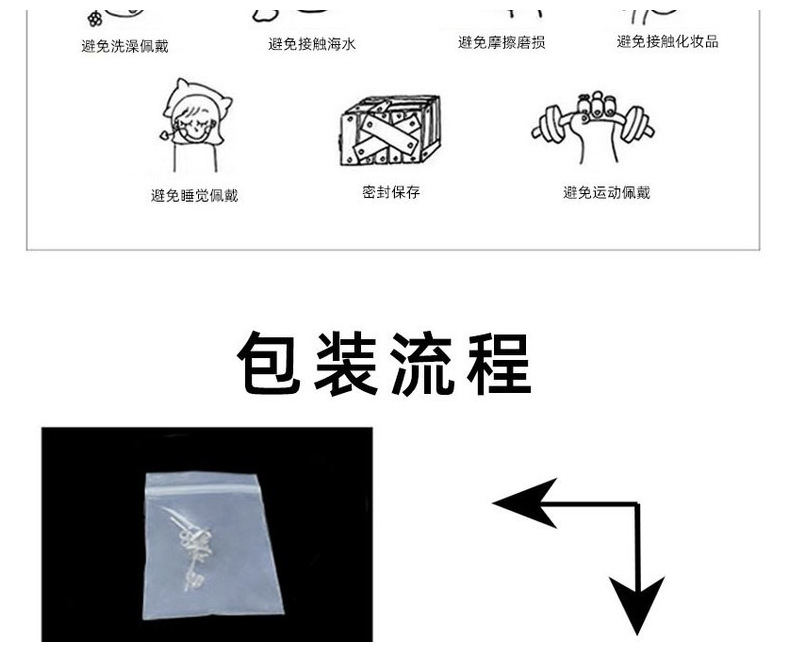 避免洗澡佩戴
避免接触海水
避免摩擦磨损
避免接触化妆品

避免睡觉佩戴
密封保存
避免运动佩戴

包装流程