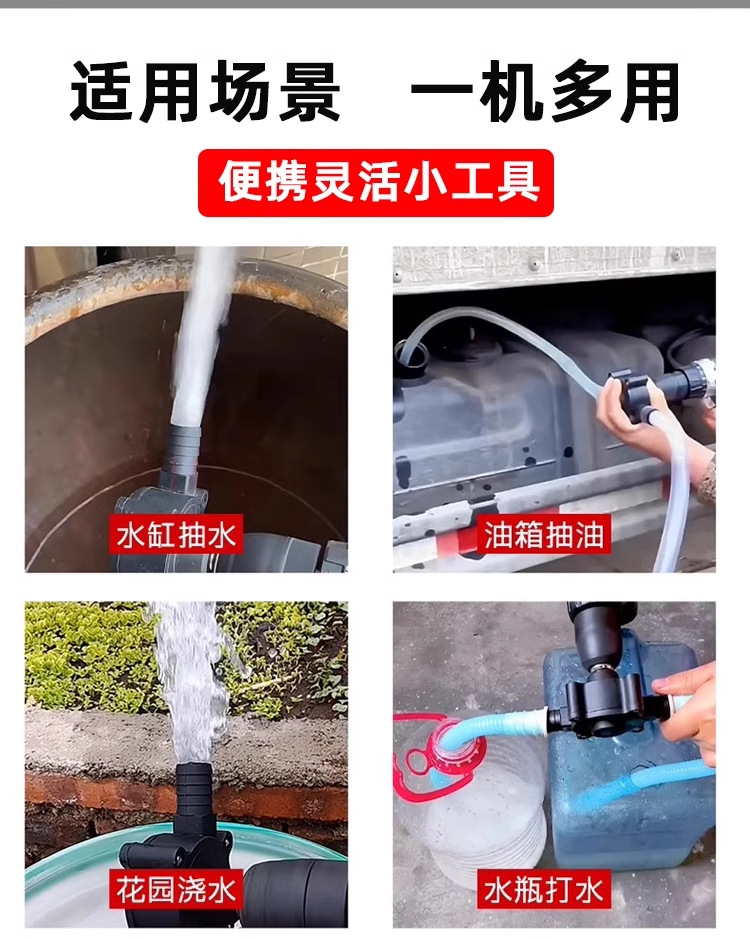 适用场景 一机多用

便携灵活小工具

水缸抽水

油箱抽油

花园浇水

水瓶打水