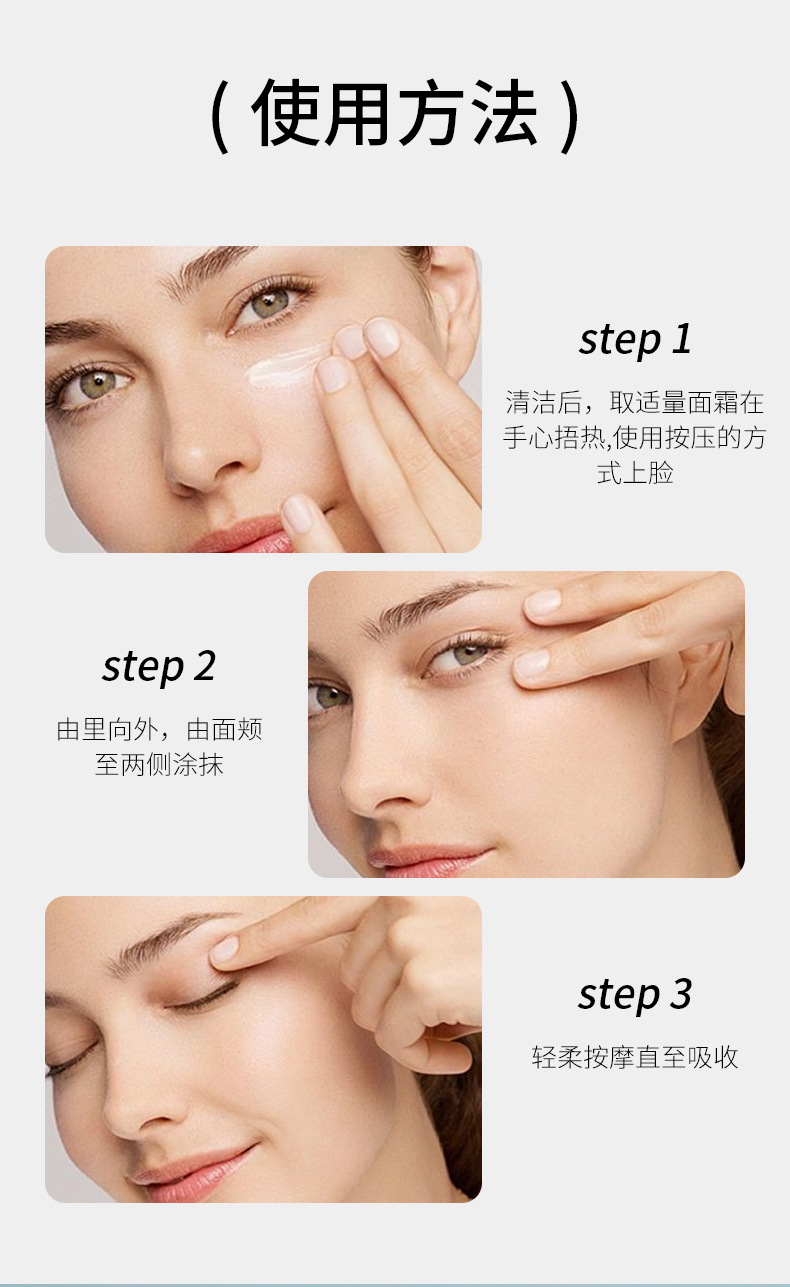 ( 使用方法 )

step 1

清洁后，取适量面霜在手心捂热,使用按压的方式上脸

step 2

由里向外，由面颊至两侧涂抹

step 3

轻柔按摩直至吸收