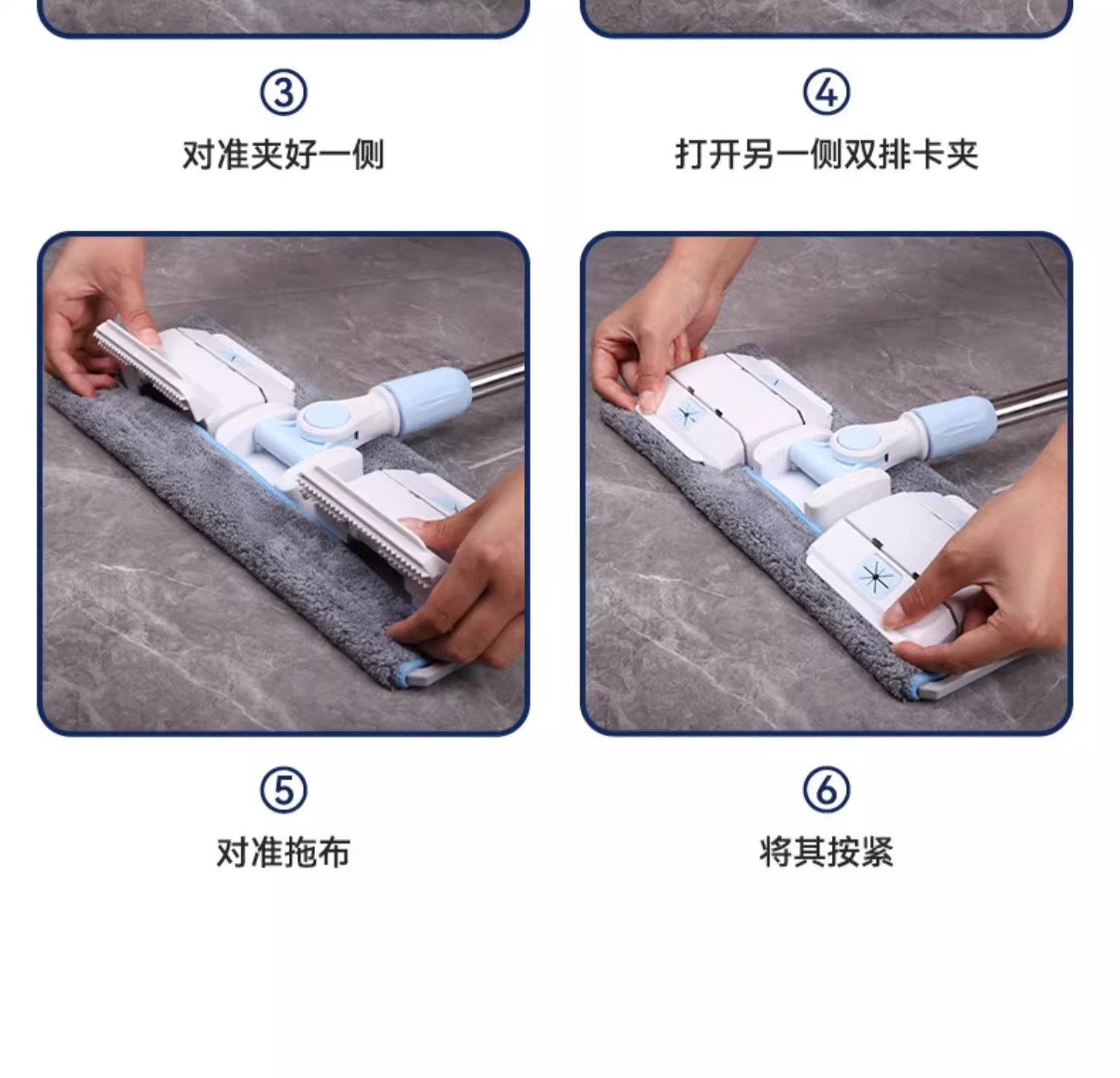 ③
对准夹好一侧

④
打开另一侧双排卡夹

⑤
对准拖布

⑥
将其按紧